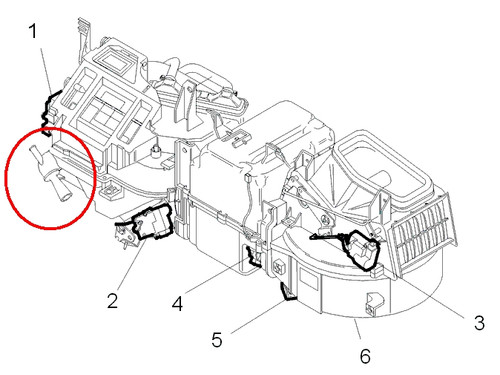 1
2
4
5
6
3