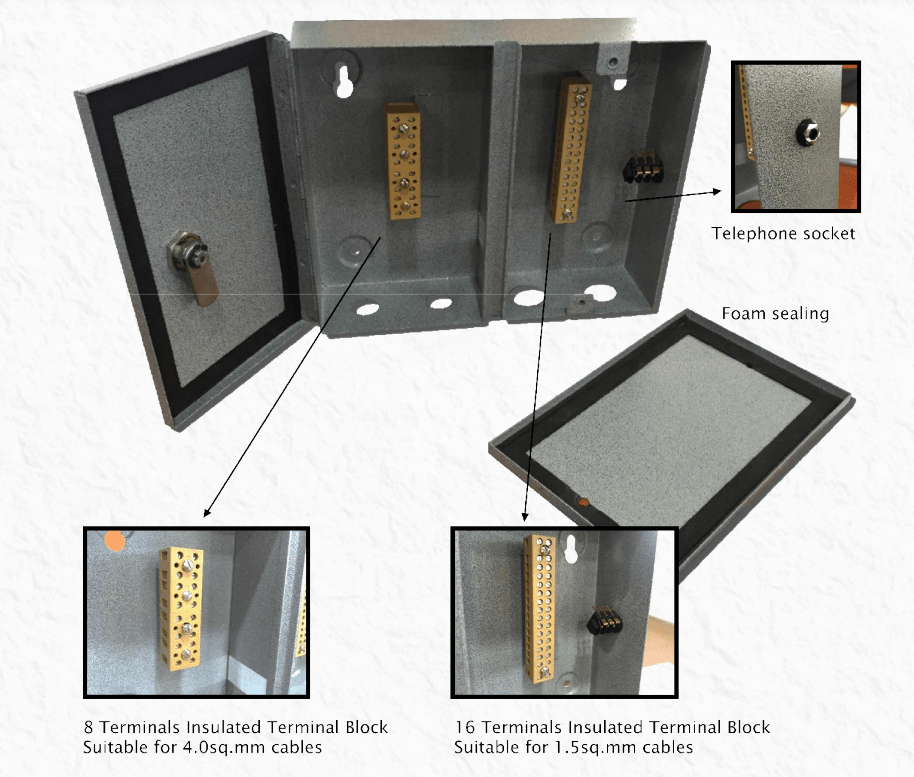 Telephone socket

Foam sealing

8 Terminals Insulated Terminal Block
Suitable for 4.0sq.mm cables

16 Terminals Insulated Terminal Block
Suitable for 1.5sq.mm cables