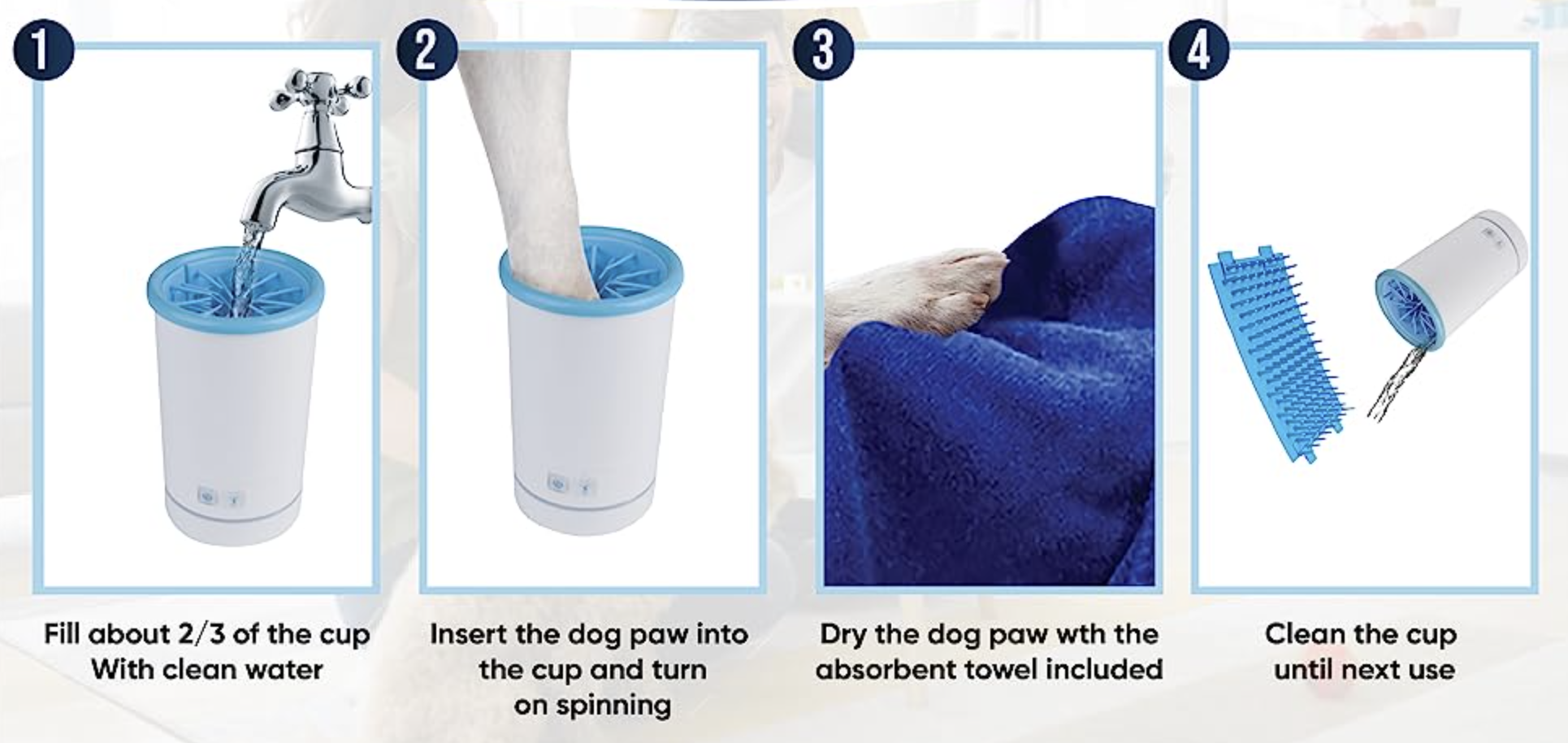 1

Fill about 2/3 of the cup With clean water

2

Insert the dog paw into the cup and turn on spinning

3

Dry the dog paw wth the absorbent towel included

4

Clean the cup until next use