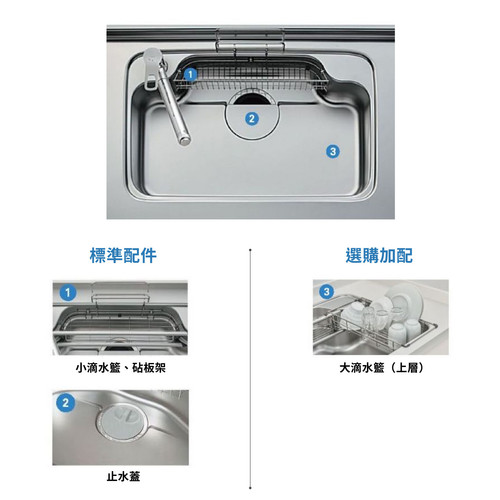 1
2
3

標準配件

1
小滴水籃、砧板架

2
止水蓋

選購加配

3
大滴水籃（上層）