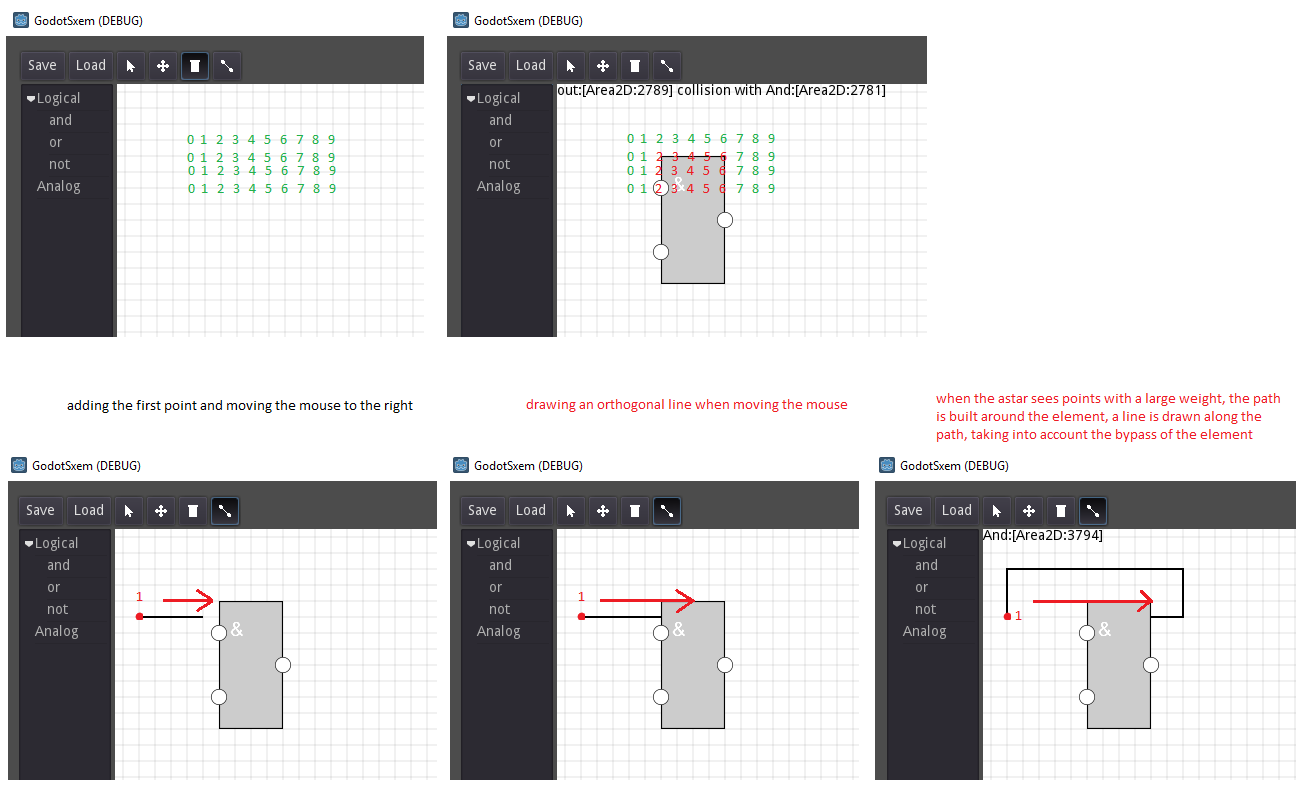 GodotSxem (DEBUG)

Save Load

Logical
and
or
not
Analog

0 1 2 3 4 5 6 7 8 9
0 1 2 3 4 5 6 7 8 9
0 1 2 3 4 5 6 7 8 9
0 1 2 3 4 5 6 7 8 9

GodotSxem (DEBUG)

Save Load

Logical
and
or
not
Analog

out:[Area2D:2789] collision with And:[Area2D:2781]

0 1 2 3 4 5 6 7 8 9
0 1 2 3 4 5 6 7 8 9
0 1 2 3 4 5 6 7 8 9
0 1 2 3 4 5 6 7 8 9

&

adding the first point and moving the mouse to the right

drawing an orthogonal line when moving the mouse

when the astar sees points with a large weight, the path is built around the element, a line is drawn along the path, taking into account the bypass of the element

GodotSxem (DEBUG)

Save Load

Logical
and
or
not
Analog

1

&

GodotSxem (DEBUG)

Save Load

Logical
and
or
not
Analog

1

&

GodotSxem (DEBUG)

Save Load

Logical
and
or
not
Analog

And:[Area2D:3794]

1

&