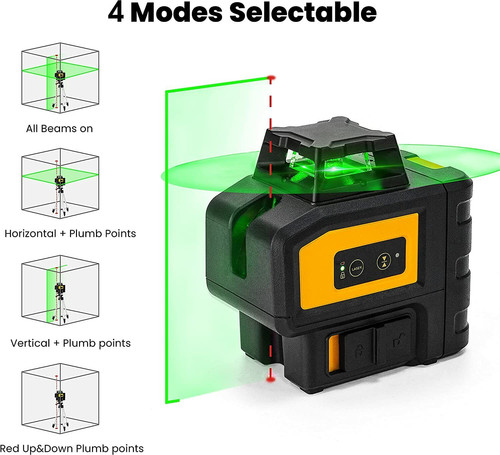 4 Modes Selectable

All Beams on

Horizontal + Plumb Points

Vertical + Plumb points

Red Up&Down Plumb points

LASER