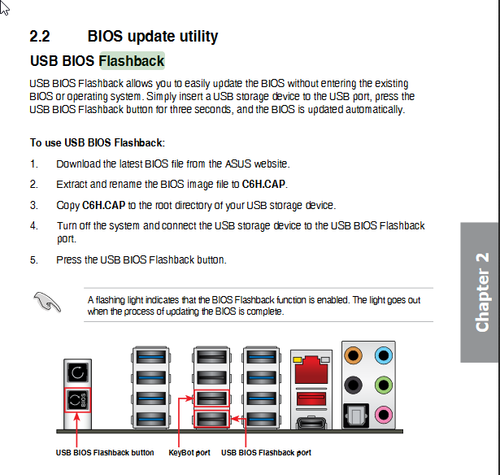 2.2 BIOS update utility

USB BIOS Flashback

USB BIOS Flashback allows you to easily update the BIOS without entering the existing BIOS or operating system. Simply insert a USB storage device to the USB port, press the USB BIOS Flashback button for three seconds, and the BIOS is updated automatically.

To use USB BIOS Flashback:

1. Download the latest BIOS file from the ASUS website.

2. Extract and rename the BIOS image file to C6H.CAP.

3. Copy C6H.CAP to the root directory of your USB storage device.

4. Turn off the system and connect the USB storage device to the USB BIOS Flashback port.

5. Press the USB BIOS Flashback button.

A flashing light indicates that the BIOS Flashback function is enabled. The light goes out when the process of updating the BIOS is complete.

BIOS

USB BIOS Flashback button KeyBot port USB BIOS Flashback port

Chapter 2