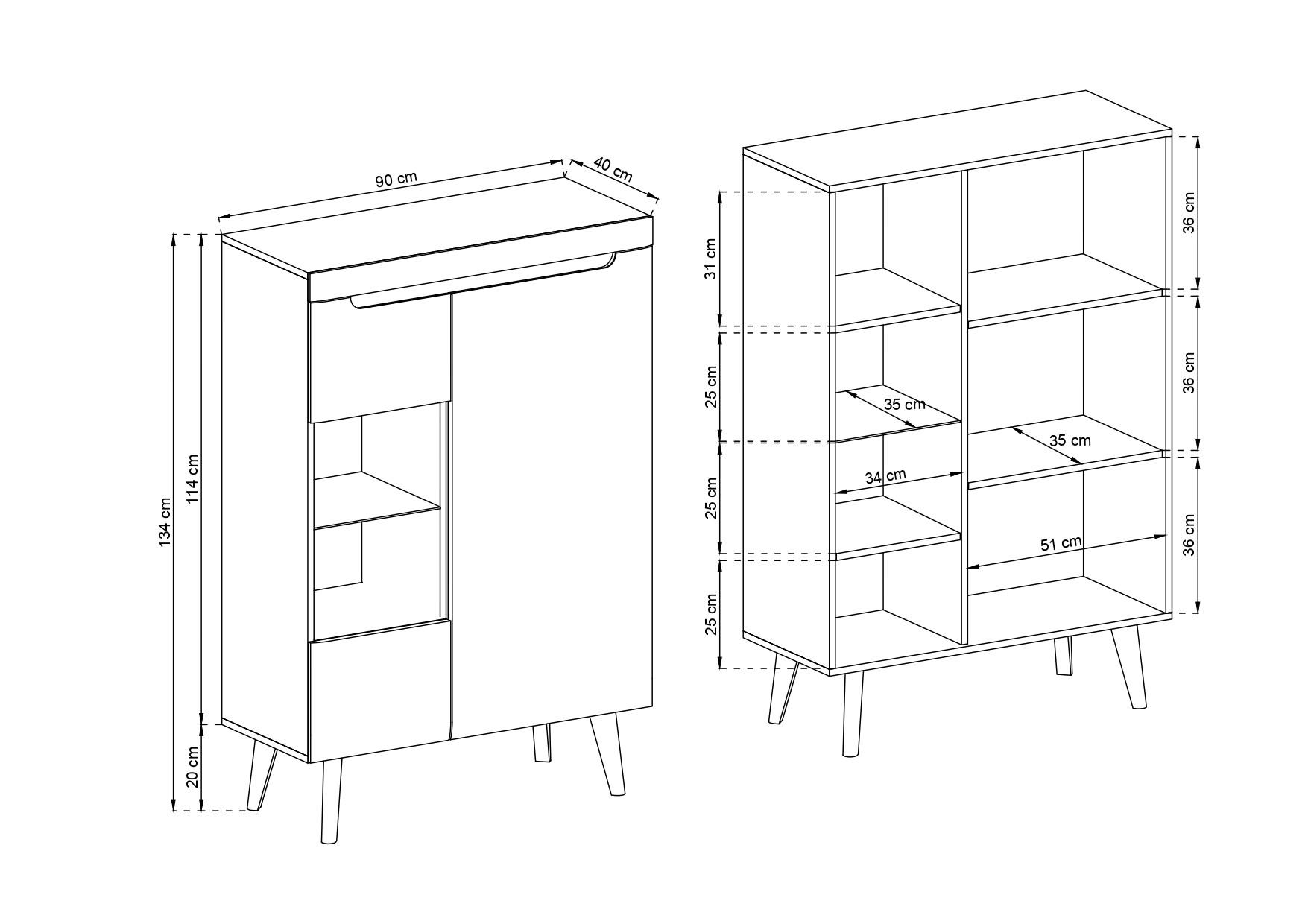 90 cm
40 cm
134 cm
114 cm
20 cm

31 cm
25 cm
25 cm
25 cm
35 cm
34 cm
35 cm
51 cm
36 cm
36 cm
36 cm