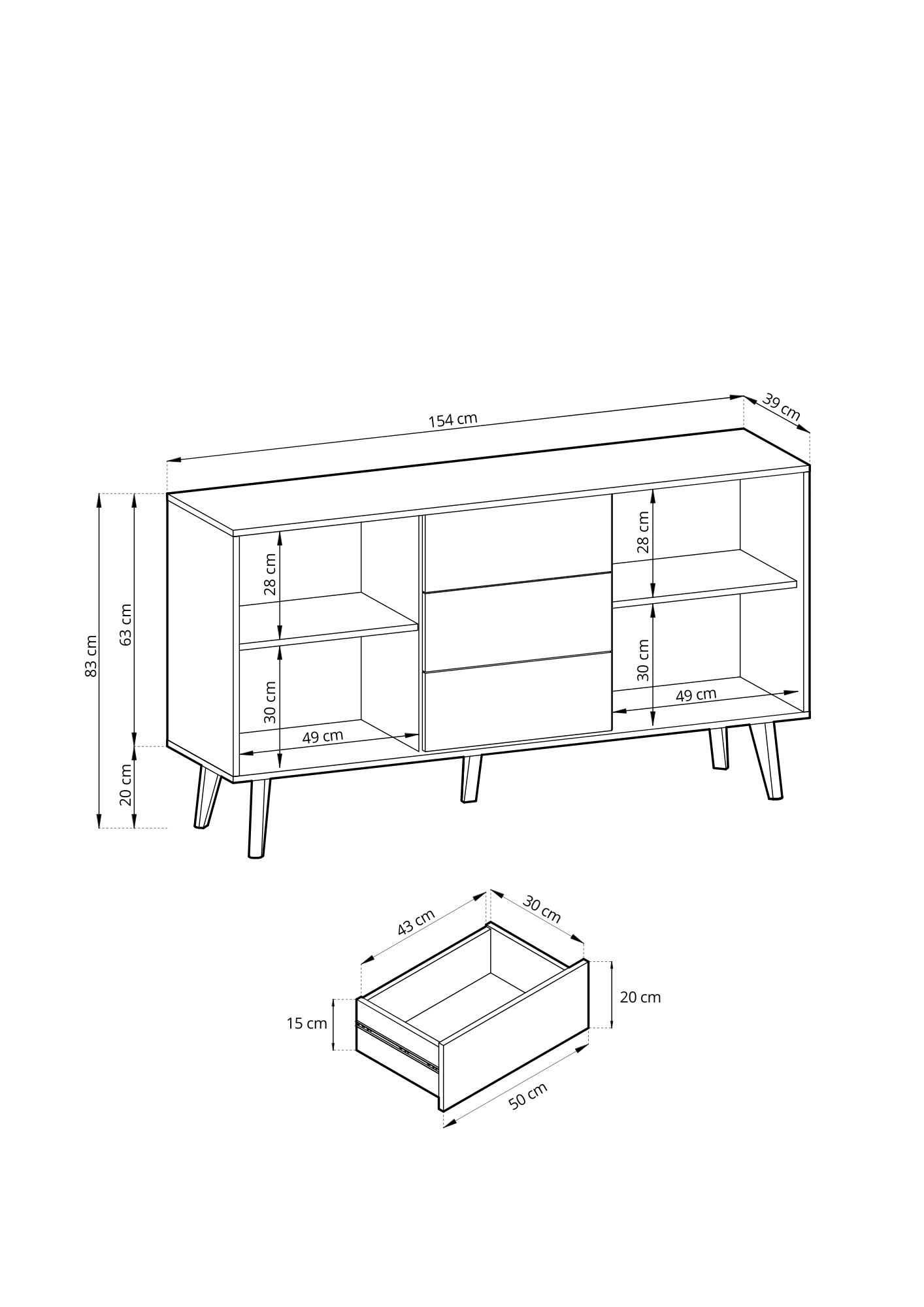 154 cm
39 cm
83 cm
63 cm
20 cm
28 cm
30 cm
49 cm
28 cm
30 cm
49 cm
43 cm
30 cm
15 cm
20 cm
50 cm