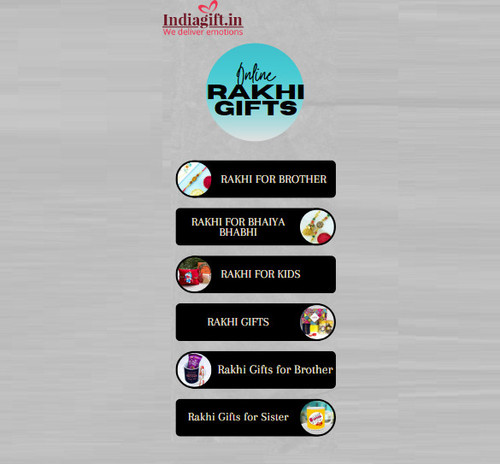 Indiagift.in
We deliver emotions

Online
RAKHI
GIFTS

RAKHI FOR BROTHER

RAKHI FOR BHAIYA BHABHI

RAKHI FOR KIDS

RAKHI GIFTS

Rakhi Gifts for Brother

Rakhi Gifts for Sister