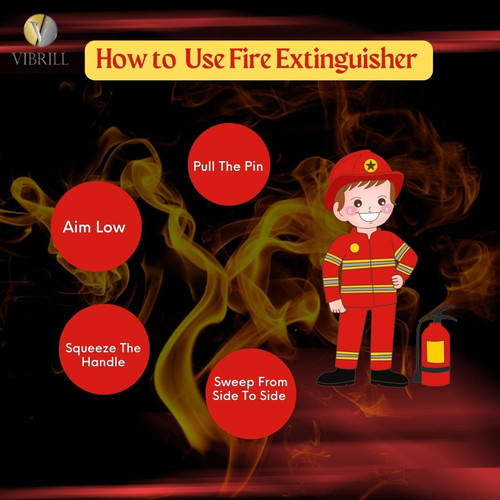 V
VIBRILL

How to Use Fire Extinguisher

Pull The Pin

Aim Low

Squeeze The Handle

Sweep From Side To Side