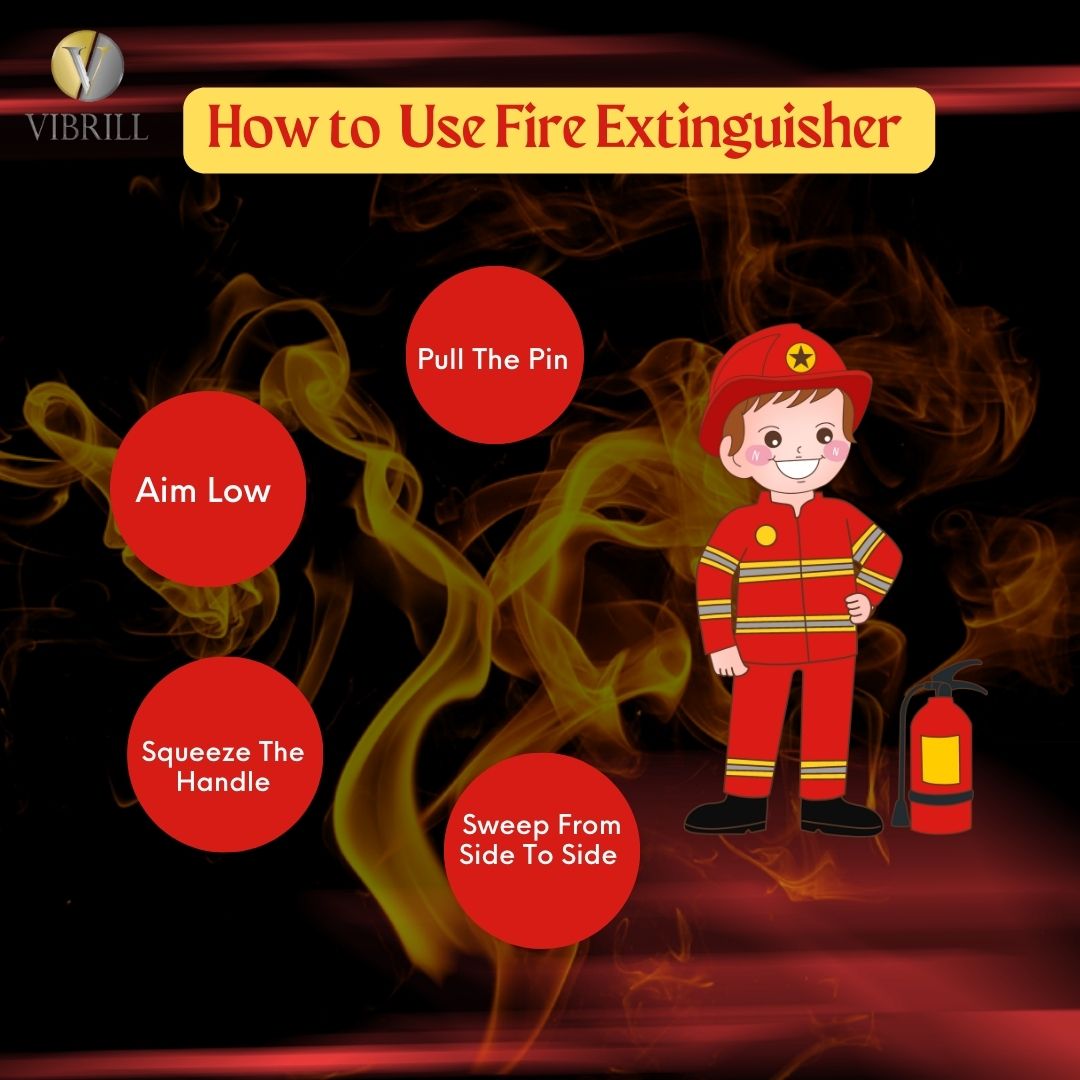 V
VIBRILL

How to Use Fire Extinguisher

Pull The Pin

Aim Low

Squeeze The Handle

Sweep From Side To Side