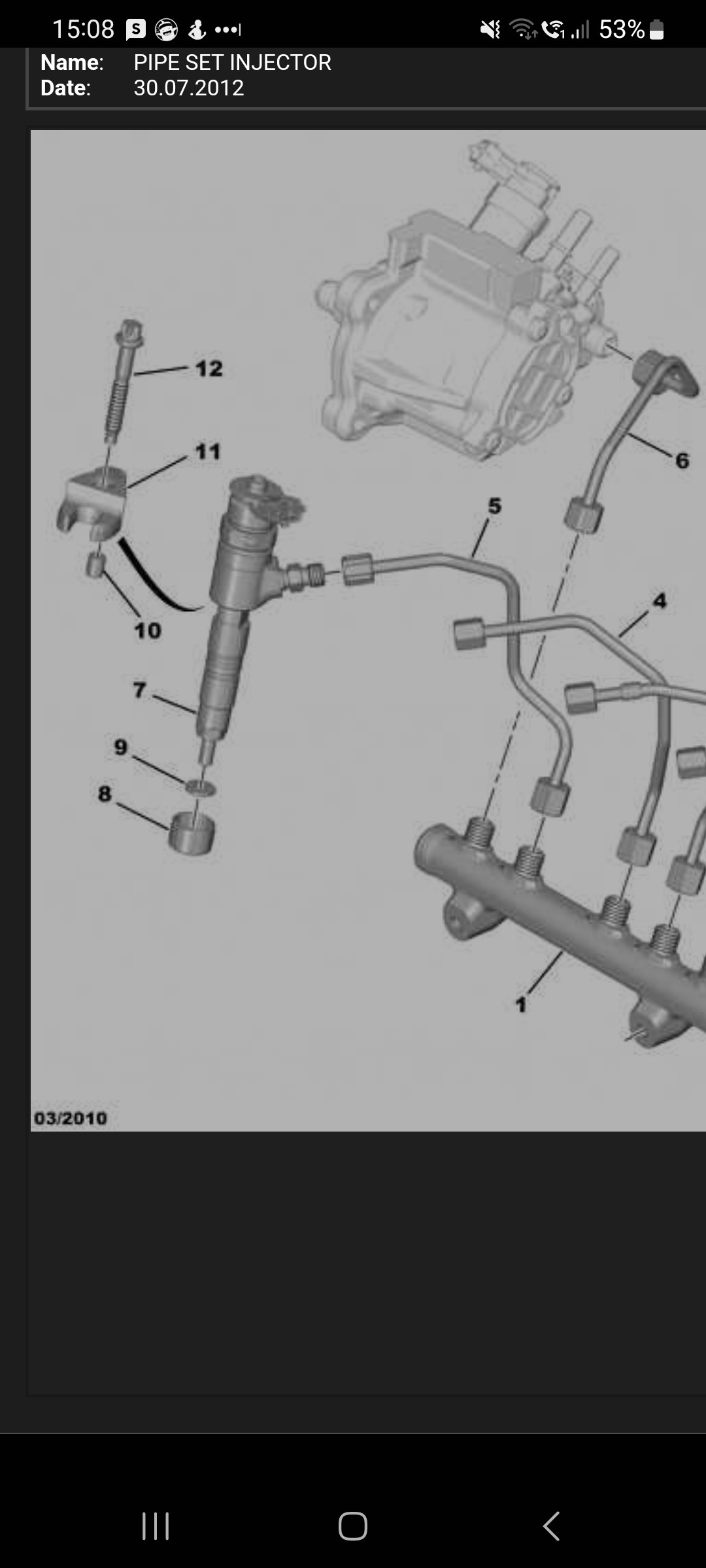 15:08 53%

Name: PIPE SET INJECTOR
Date: 30.07.2012

12
11
10
7
9
8
5
6
4
1

03/2010