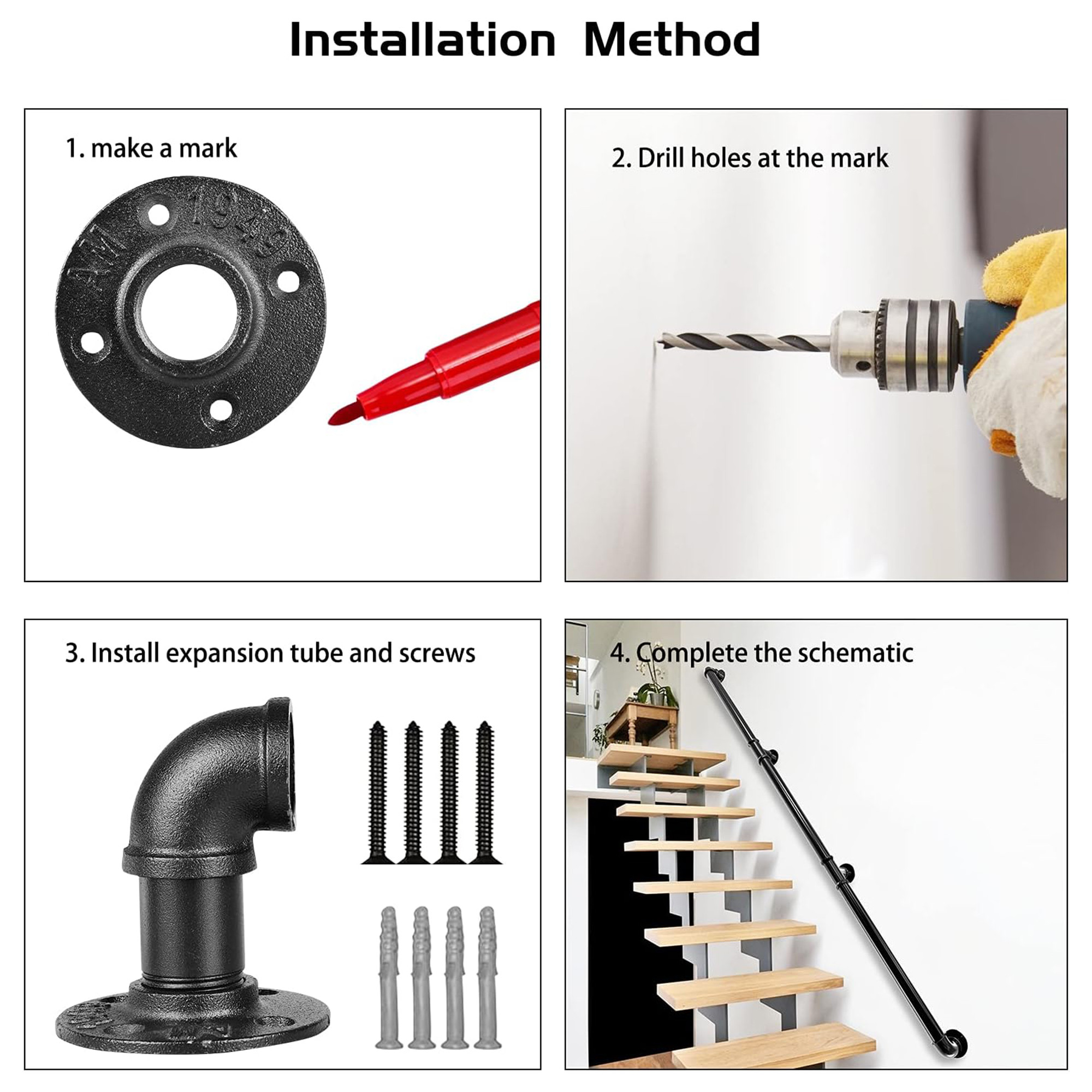 Installation Method

1. make a mark

AM 1949

2. Drill holes at the mark

3. Install expansion tube and screws

4. Complete the schematic