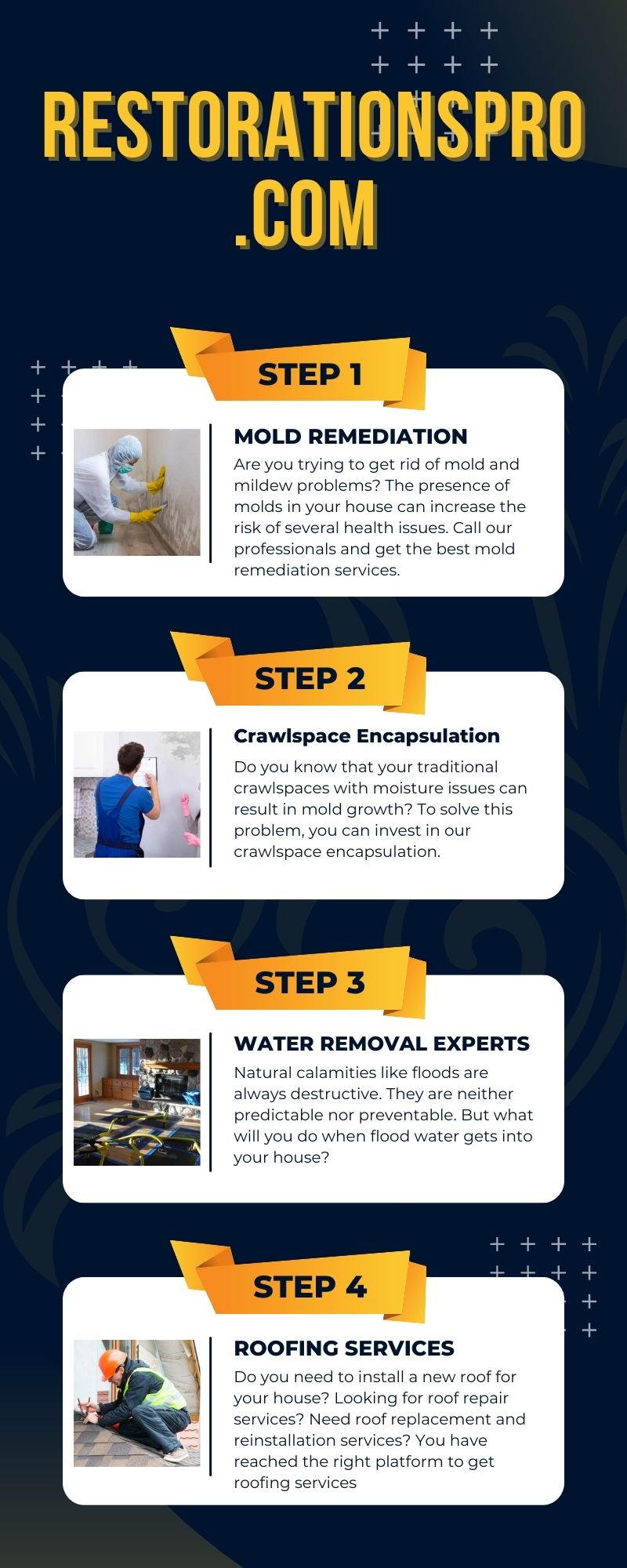 RESTORATIONSPRO .COM

STEP 1

MOLD REMEDIATION

Are you trying to get rid of mold and mildew problems? The presence of molds in your house can increase the risk of several health issues. Call our professionals and get the best mold remediation services.

STEP 2

Crawlspace Encapsulation

Do you know that your traditional crawlspaces with moisture issues can result in mold growth? To solve this problem, you can invest in our crawlspace encapsulation.

STEP 3

WATER REMOVAL EXPERTS

Natural calamities like floods are always destructive. They are neither predictable nor preventable. But what will you do when flood water gets into your house?

STEP 4

ROOFING SERVICES

Do you need to install a new roof for your house? Looking for roof repair services? Need roof replacement and reinstallation services? You have reached the right platform to get roofing services