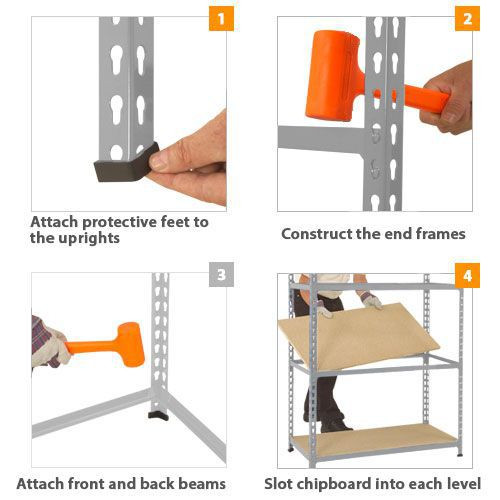 1

Attach protective feet to the uprights

2

Construct the end frames

3

Attach front and back beams

4

Slot chipboard into each level