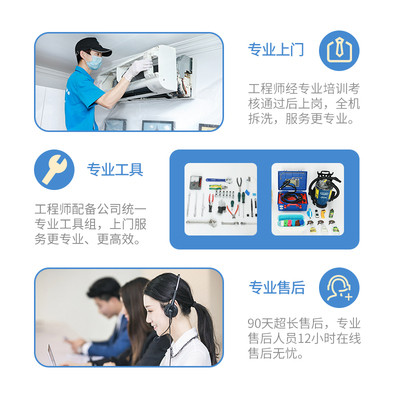 专业上门

工程师经专业培训考核通过后上岗，全机拆洗，服务更专业。

专业工具

工程师配备公司统一专业工具组，上门服务更专业、更高效。

专业售后

90天超长售后，专业售后人员12小时在线售后无忧。