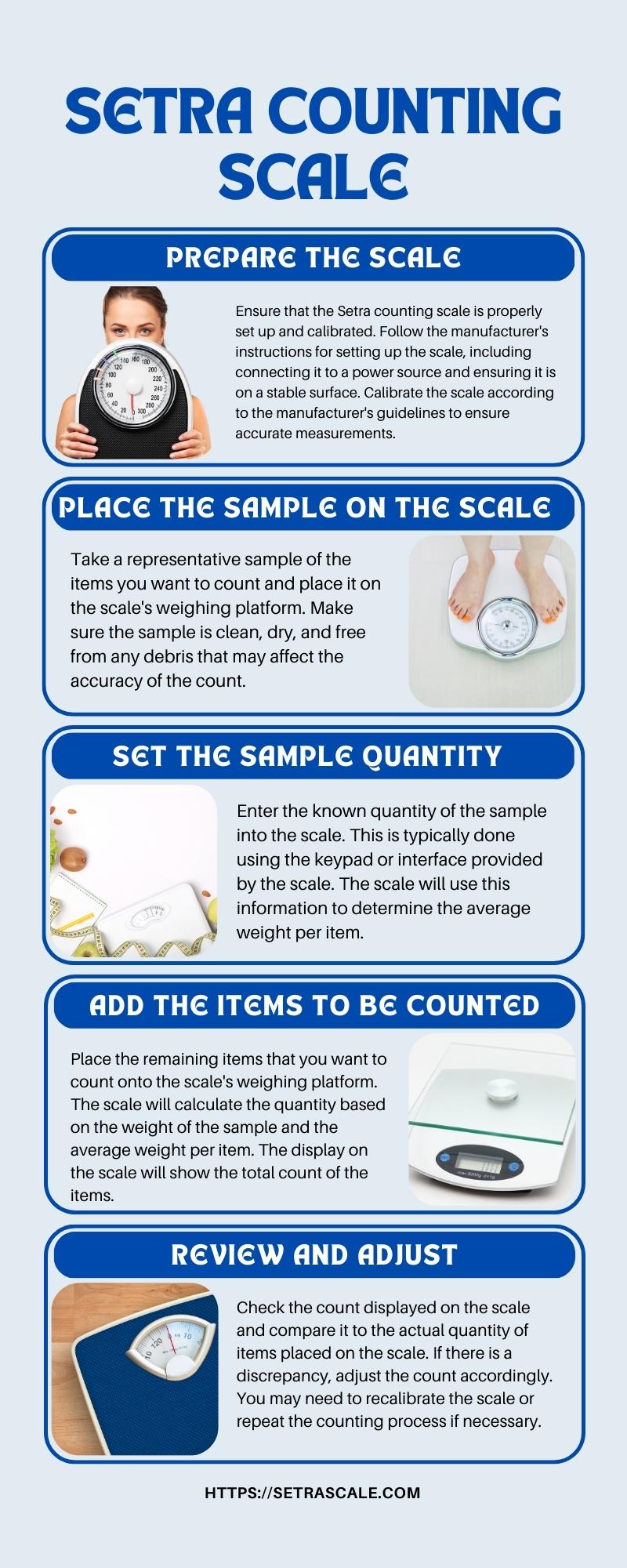 SETRA COUNTING SCALE

PREPARE THE SCALE

Ensure that the Setra counting scale is properly set up and calibrated. Follow the manufacturer's instructions for setting up the scale, including connecting it to a power source and ensuring it is on a stable surface. Calibrate the scale according to the manufacturer's guidelines to ensure accurate measurements.

PLACE THE SAMPLE ON THE SCALE

Take a representative sample of the items you want to count and place it on the scale's weighing platform. Make sure the sample is clean, dry, and free from any debris that may affect the accuracy of the count.

SET THE SAMPLE QUANTITY

Enter the known quantity of the sample into the scale. This is typically done using the keypad or interface provided by the scale. The scale will use this information to determine the average weight per item.

ADD THE ITEMS TO BE COUNTED

Place the remaining items that you want to count onto the scale's weighing platform. The scale will calculate the quantity based on the weight of the sample and the average weight per item. The display on the scale will show the total count of the items.

REVIEW AND ADJUST

Check the count displayed on the scale and compare it to the actual quantity of items placed on the scale. If there is a discrepancy, adjust the count accordingly. You may need to recalibrate the scale or repeat the counting process if necessary.

HTTPS://SETRASCALE.COM