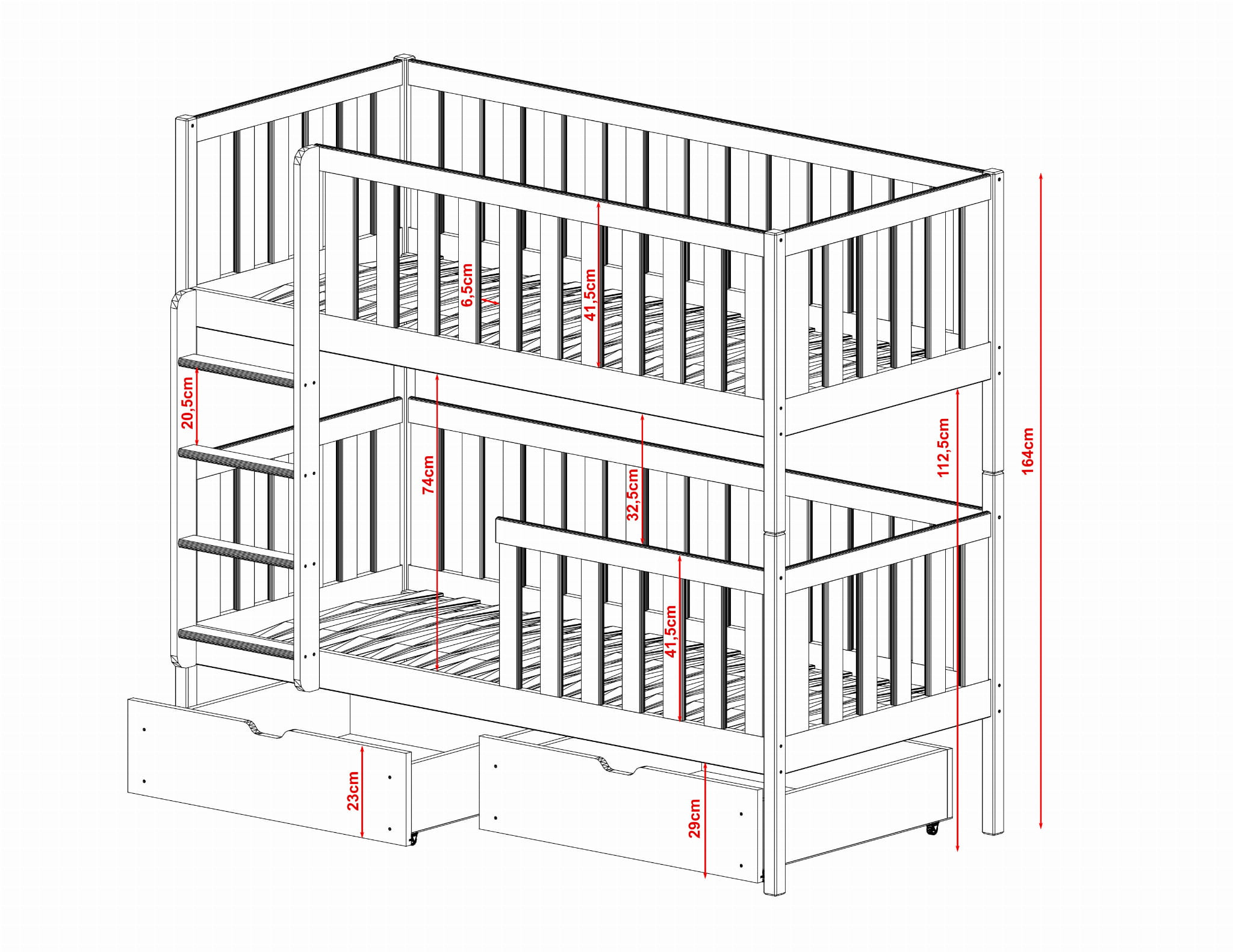 6,5cm
41,5cm
20,5cm
74cm
32,5cm
112,5cm
164cm
41,5cm
23cm
29cm