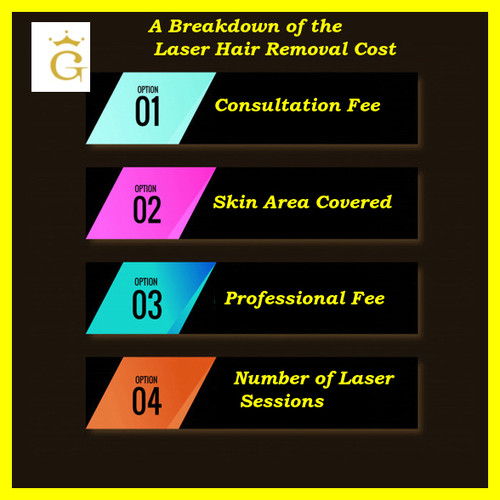 G

A Breakdown of the Laser Hair Removal Cost

OPTION
01
Consultation Fee

OPTION
02
Skin Area Covered

OPTION
03
Professional Fee

OPTION
04
Number of Laser Sessions