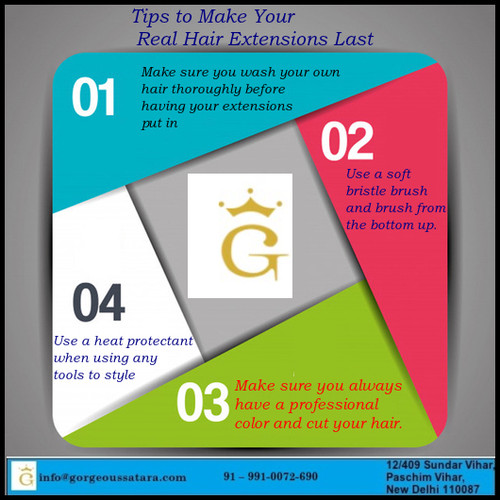 Tips to Make Your
Real Hair Extensions Last

01
Make sure you wash your own hair thoroughly before having your extensions put in

02
Use a soft bristle brush and brush from the bottom up.

G

04
Use a heat protectant when using any tools to style

03
Make sure you always have a professional color and cut your hair.

G
info@gorgeoussatara.com
91 – 991-0072-690
12/409 Sundar Vihar, Paschim Vihar, New Delhi 110087