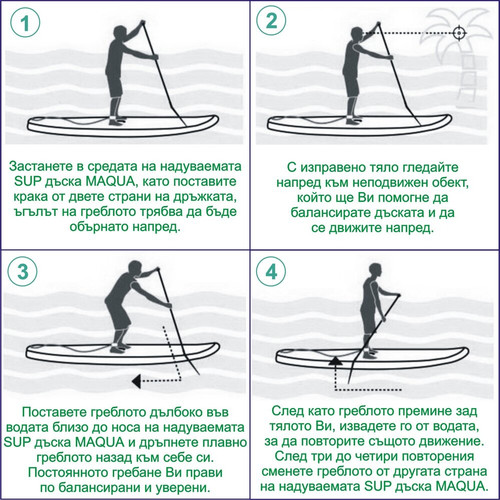 1

Застанете в средата на надуваемата SUP дъска MAQUA, като поставите крака от двете страни на дръжката, ъгълът на греблото трябва да бъде обърнато напред.

2

С изправено тяло гледайте напред към неподвижен обект, който ще Ви помогне да балансирате дъската и да се движите напред.

3

Поставете греблото дълбоко във водата близо до носа на надуваемата SUP дъска MAQUA и дръпнете плавно греблото назад към себе си. Постоянното гребане Ви прави по балансирани и уверени.

4

След като греблото премине зад тялото Ви, извадете го от водата, за да повторите същото движение. След три до четири повторения сменете греблото от другата страна на надуваемата SUP дъска MAQUA.