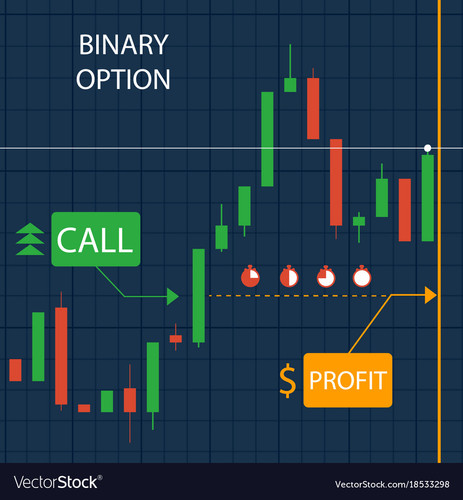 BINARY OPTION

CALL

$ PROFIT

VectorStock®

VectorStock.com/18533298