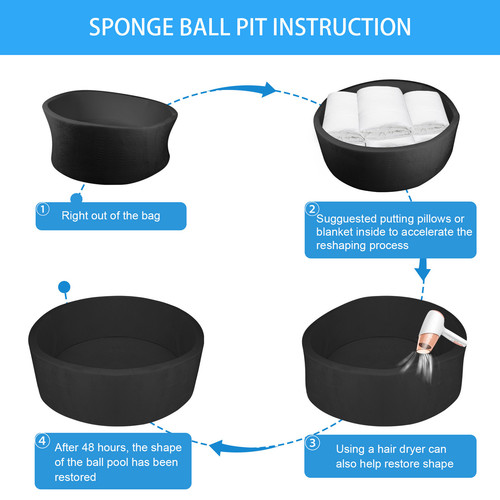 SPONGE BALL PIT INSTRUCTION

1 Right out of the bag

2 Sugguested putting pillows or blanket inside to accelerate the reshaping process

3 Using a hair dryer can also help restore shape

4 After 48 hours, the shape of the ball pool has been restored