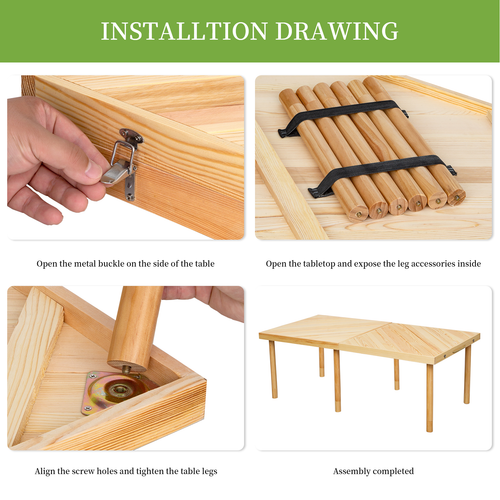 INSTALLTION DRAWING

Open the metal buckle on the side of the table

Open the tabletop and expose the leg accessories inside

Align the screw holes and tighten the table legs

Assembly completed