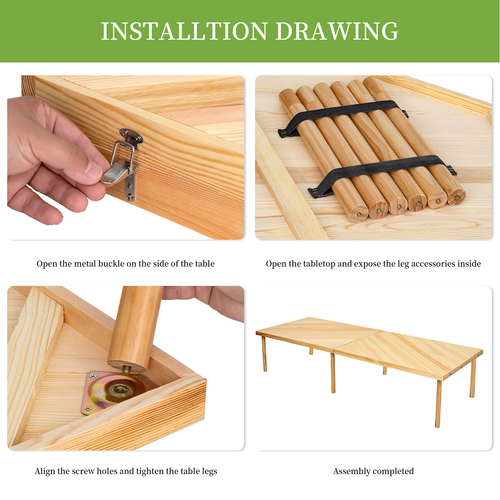 INSTALLTION DRAWING

Open the metal buckle on the side of the table

Open the tabletop and expose the leg accessories inside

Align the screw holes and tighten the table legs

Assembly completed