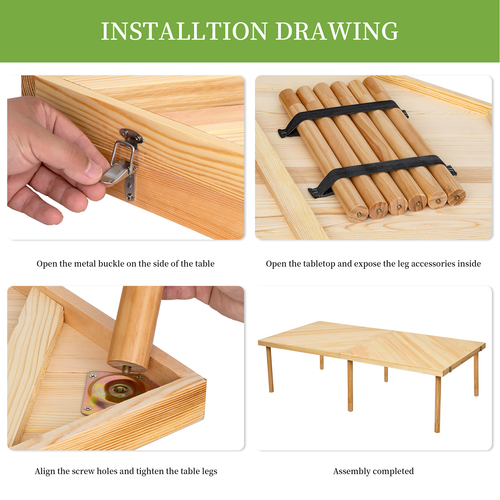 INSTALLTION DRAWING

Open the metal buckle on the side of the table

Open the tabletop and expose the leg accessories inside

Align the screw holes and tighten the table legs

Assembly completed