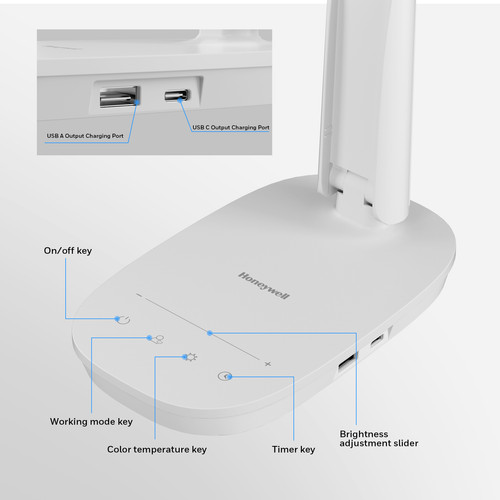 USB A Output Charging Port

USB C Output Charging Port

On/off key

Honeywell

Working mode key

Color temperature key

Timer key

Brightness adjustment slider