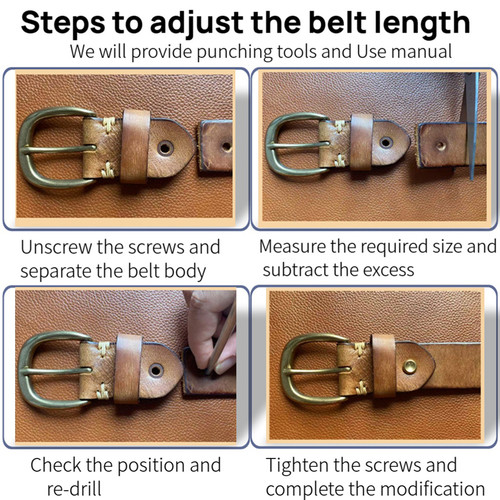 Steps to adjust the belt length
We will provide punching tools and Use manual

Unscrew the screws and separate the belt body

Measure the required size and subtract the excess

Check the position and re-drill

Tighten the screws and complete the modification