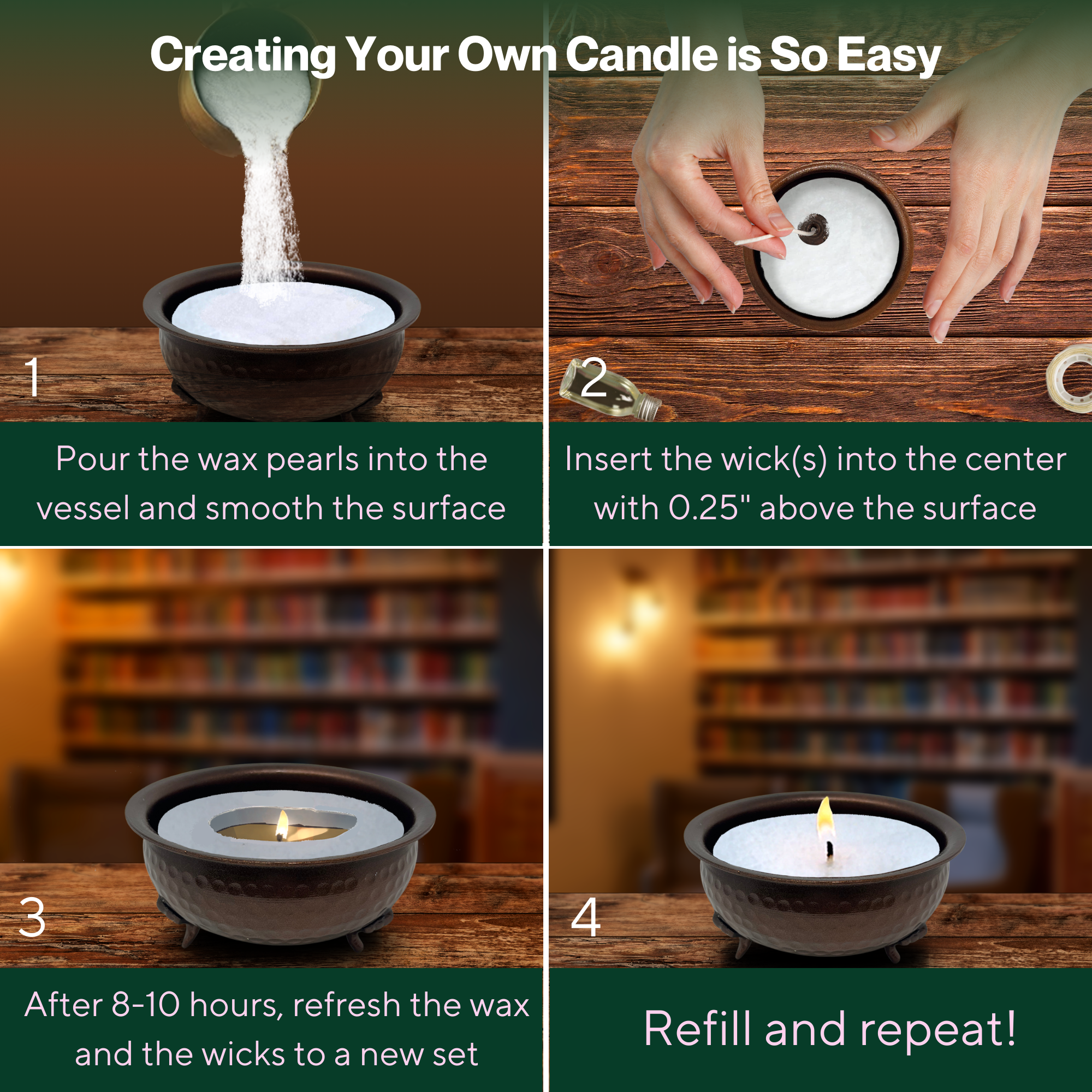 Creating Your Own Candle is So Easy

1

Pour the wax pearls into the vessel and smooth the surface

2

Insert the wick(s) into the center with 0.25" above the surface

3

After 8-10 hours, refresh the wax and the wicks to a new set

4

Refill and repeat!