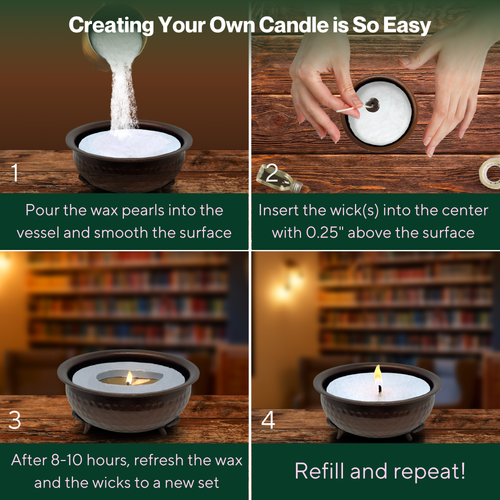 Creating Your Own Candle is So Easy

1

Pour the wax pearls into the vessel and smooth the surface

2

Insert the wick(s) into the center with 0.25" above the surface

3

After 8-10 hours, refresh the wax and the wicks to a new set

4

Refill and repeat!