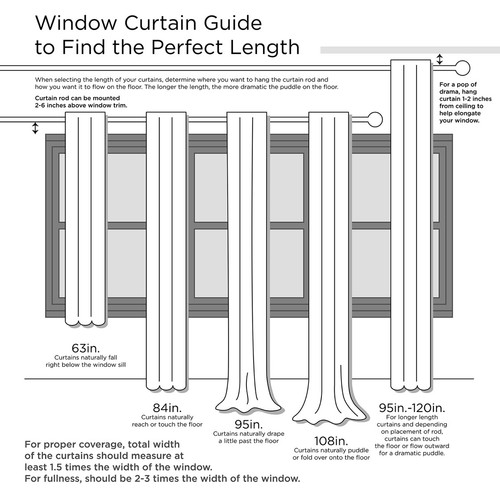 Window Curtain Guide to Find the Perfect Length

When selecting the length of your curtains, determine where you want to hang the curtain rod and how you want it to flow on the floor. The longer the length, the more dramatic the puddle on the floor.

Curtain rod can be mounted 2-6 inches above window trim.

For a pop of drama, hang curtain 1-2 inches from ceiling to help elongate your window.

63in.
Curtains naturally fall right below the window sill

84in.
Curtains naturally reach or touch the floor

95in.
Curtains naturally drape a little past the floor

108in.
Curtains naturally puddle or fold over onto the floor

95in.-120in.
For longer length curtains and depending on placement of rod, curtains can touch the floor or flow outward for a dramatic puddle.

For proper coverage, total width of the curtains should measure at least 1.5 times the width of the window.
For fullness, should be 2-3 times the width of the window.