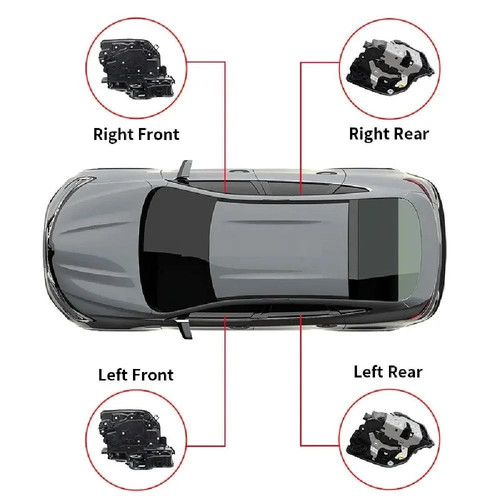 Right Front

Right Rear

Left Front

Left Rear