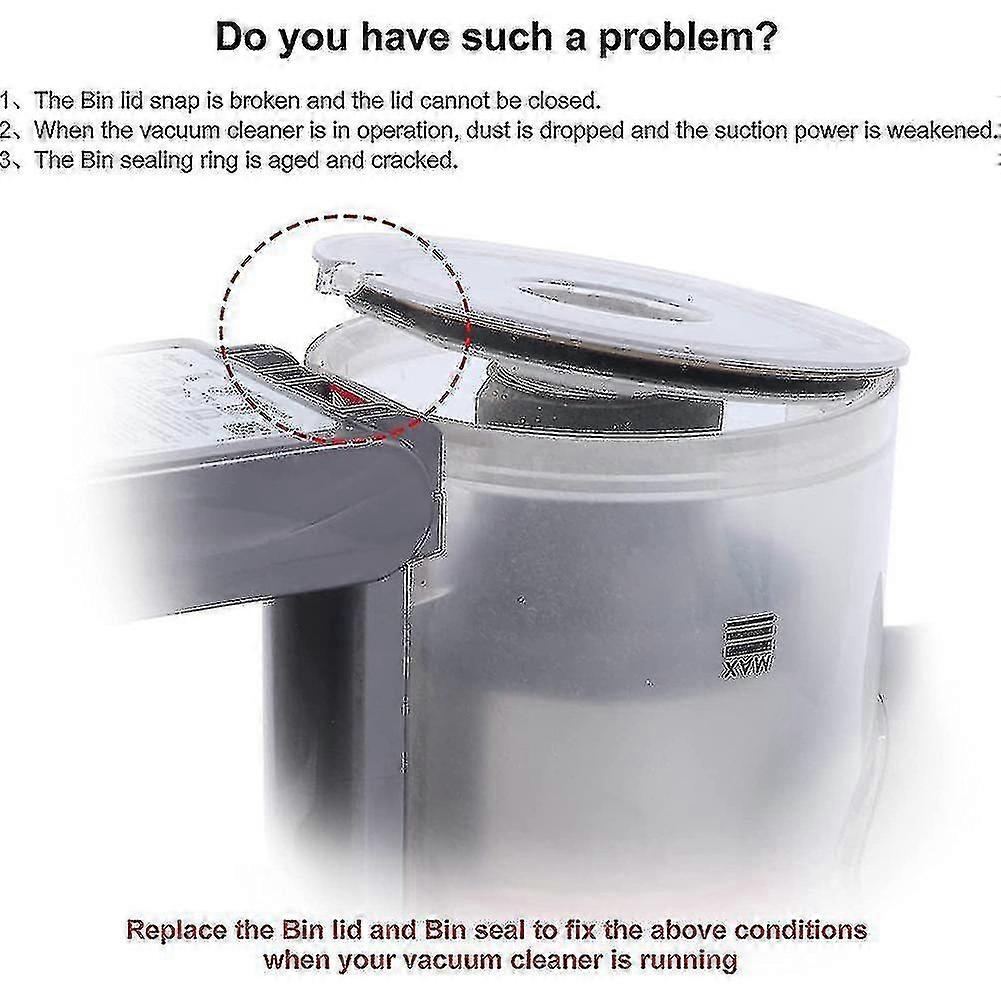 Do you have such a problem?

1、The Bin lid snap is broken and the lid cannot be closed.
2、When the vacuum cleaner is in operation, dust is dropped and the suction power is weakened.
3、The Bin sealing ring is aged and cracked.

MAX

Replace the Bin lid and Bin seal to fix the above conditions when your vacuum cleaner is running