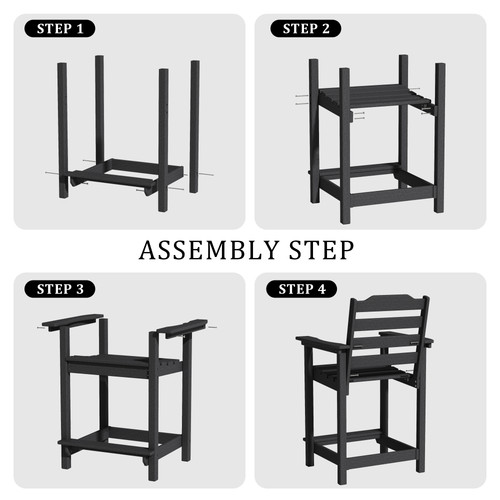 STEP 1

STEP 2

ASSEMBLY STEP

STEP 3

STEP 4