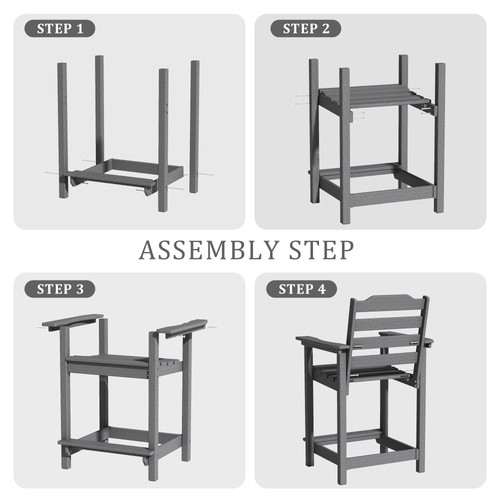 STEP 1

STEP 2

ASSEMBLY STEP

STEP 3

STEP 4