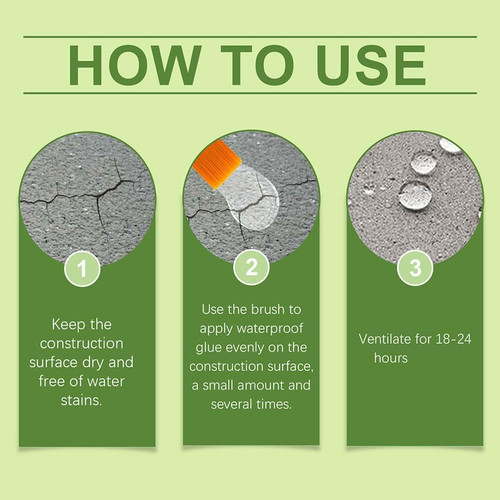 HOW TO USE

1

Keep the construction surface dry and free of water stains.

2

Use the brush to apply waterproof glue evenly on the construction surface, a small amount and several times.

3

Ventilate for 18-24 hours