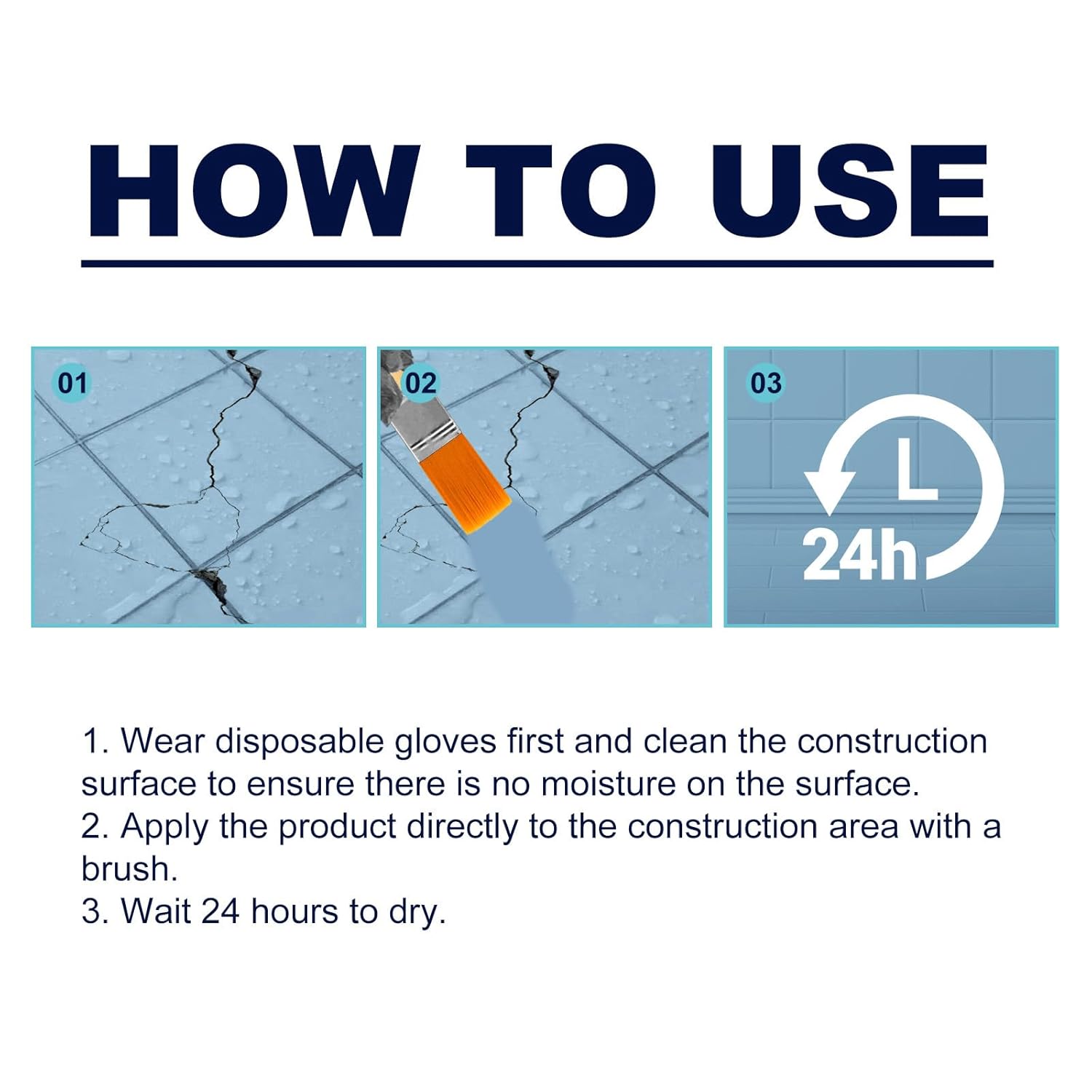 HOW TO USE

01

02

03

24h

1. Wear disposable gloves first and clean the construction surface to ensure there is no moisture on the surface.
2. Apply the product directly to the construction area with a brush.
3. Wait 24 hours to dry.