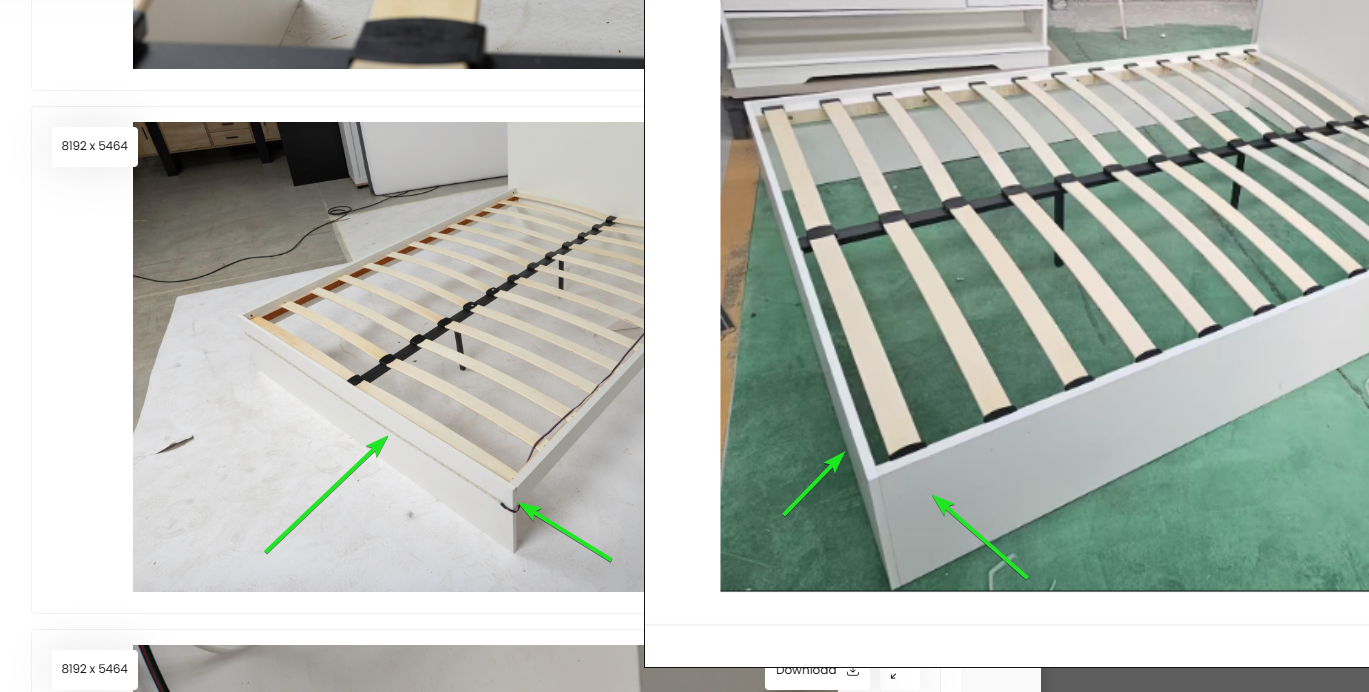 8192 x 5464

8192 x 5464

Download