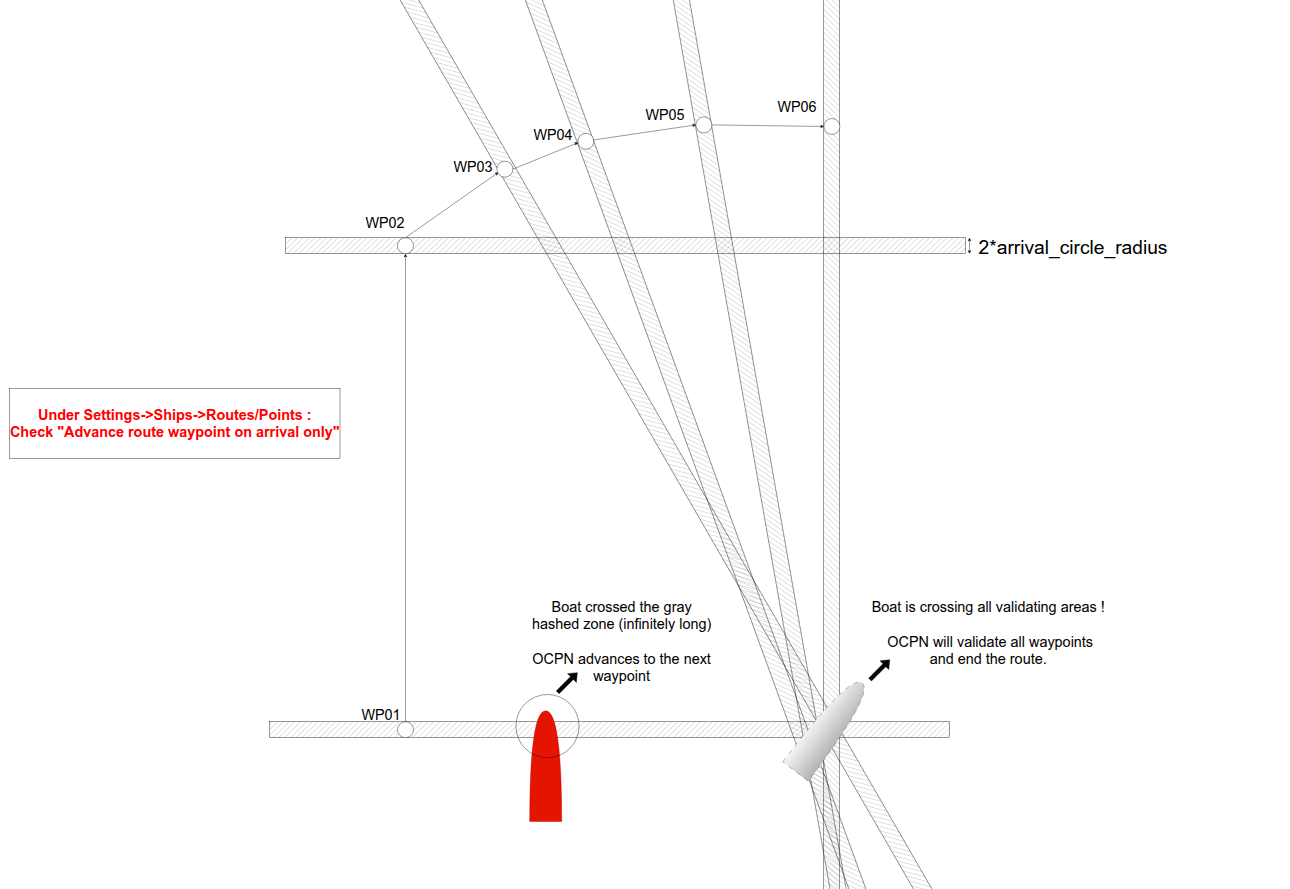 WP06

WP05

WP04

WP03

WP02

2*arrival_circle_radius

Under Settings->Ships->Routes/Points :
Check "Advance route waypoint on arrival only"

Boat crossed the gray hashed zone (infinitely long)

OCPN advances to the next waypoint

Boat is crossing all validating areas !

OCPN will validate all waypoints and end the route.

WP01