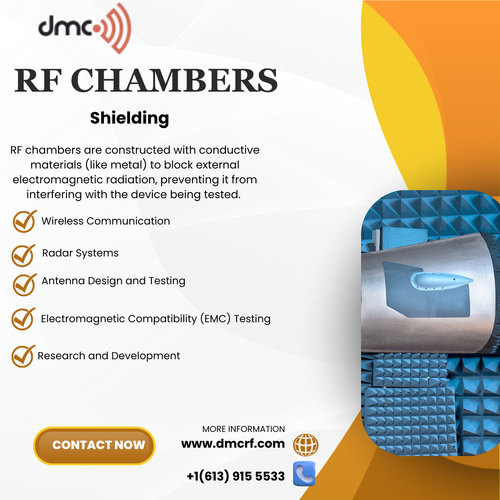 dmc

RF CHAMBERS

Shielding

RF chambers are constructed with conductive materials (like metal) to block external electromagnetic radiation, preventing it from interfering with the device being tested.

Wireless Communication

Radar Systems

Antenna Design and Testing

Electromagnetic Compatibility (EMC) Testing

Research and Development

CONTACT NOW

MORE INFORMATION

www.dmcrf.com

+1(613) 915 5533