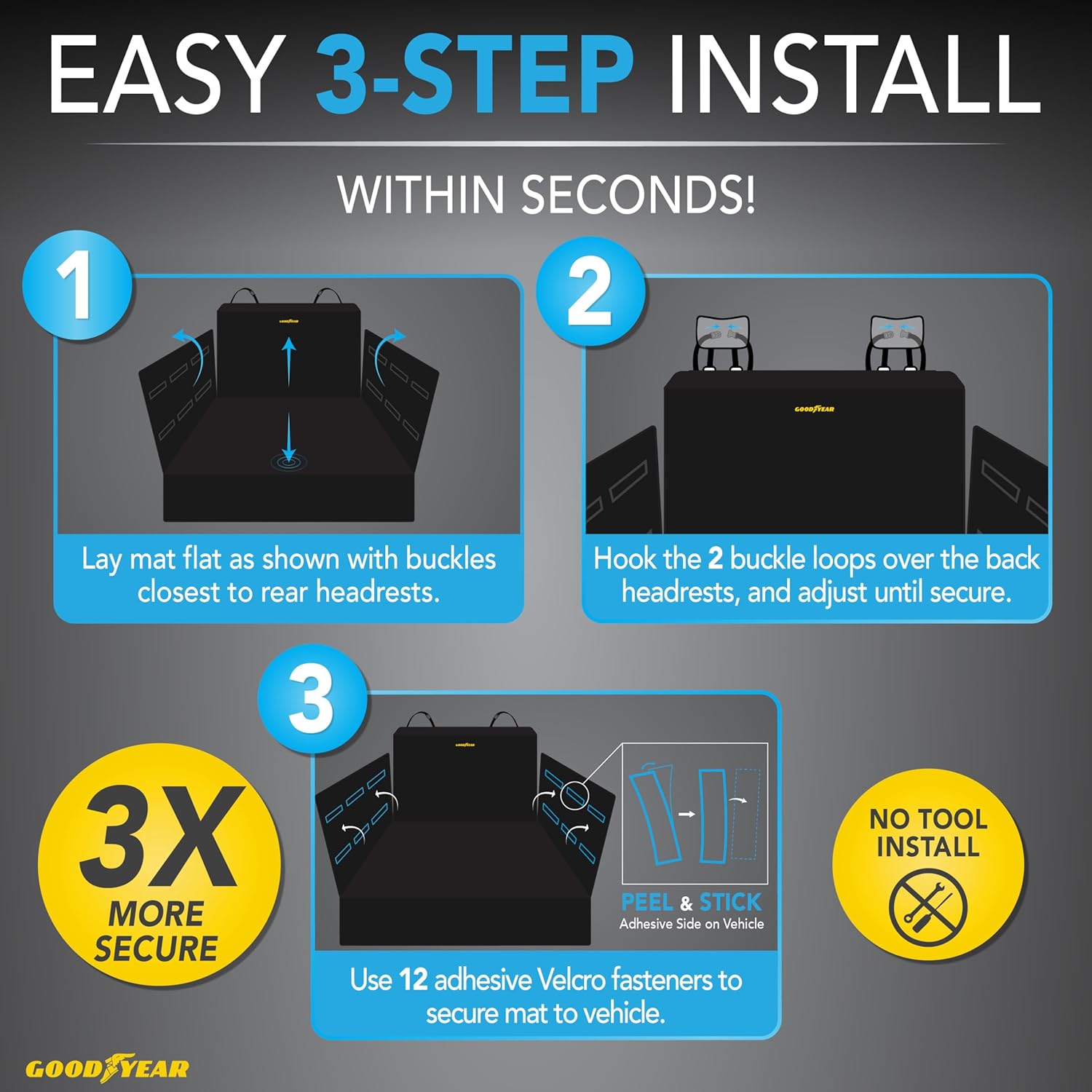 EASY 3-STEP INSTALL

WITHIN SECONDS!

1

GOODYEAR

Lay mat flat as shown with buckles closest to rear headrests.

2

GOODYEAR

Hook the 2 buckle loops over the back headrests, and adjust until secure.

3

GOODYEAR

PEEL & STICK
Adhesive Side on Vehicle

Use 12 adhesive Velcro fasteners to secure mat to vehicle.

3X
MORE
SECURE

NO TOOL
INSTALL

GOODYEAR