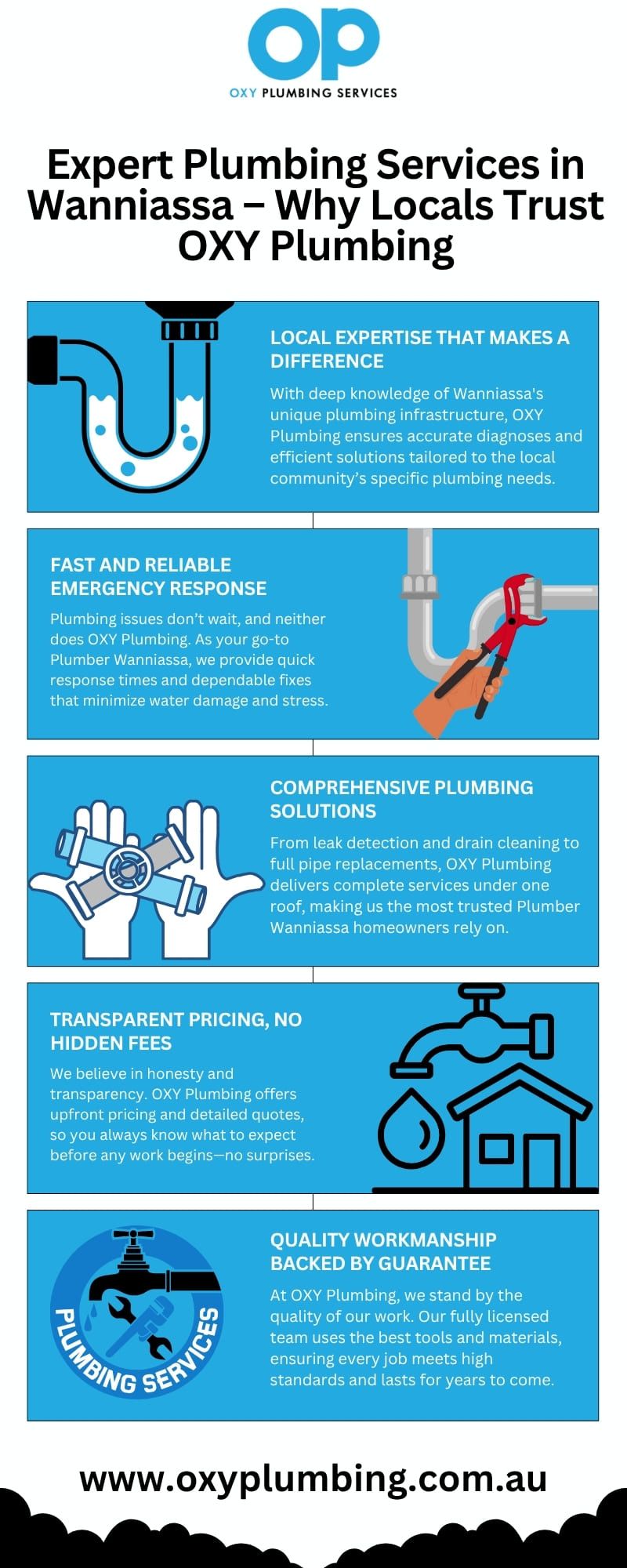 OP
OXY PLUMBING SERVICES

Expert Plumbing Services in Wanniassa – Why Locals Trust OXY Plumbing

LOCAL EXPERTISE THAT MAKES A DIFFERENCE

With deep knowledge of Wanniassa's unique plumbing infrastructure, OXY Plumbing ensures accurate diagnoses and efficient solutions tailored to the local community's specific plumbing needs.

FAST AND RELIABLE EMERGENCY RESPONSE

Plumbing issues don't wait, and neither does OXY Plumbing. As your go-to Plumber Wanniassa, we provide quick response times and dependable fixes that minimize water damage and stress.

COMPREHENSIVE PLUMBING SOLUTIONS

From leak detection and drain cleaning to full pipe replacements, OXY Plumbing delivers complete services under one roof, making us the most trusted Plumber Wanniassa homeowners rely on.

TRANSPARENT PRICING, NO HIDDEN FEES

We believe in honesty and transparency. OXY Plumbing offers upfront pricing and detailed quotes, so you always know what to expect before any work begins—no surprises.

PLUMBING SERVICES

QUALITY WORKMANSHIP BACKED BY GUARANTEE

At OXY Plumbing, we stand by the quality of our work. Our fully licensed team uses the best tools and materials, ensuring every job meets high standards and lasts for years to come.

www.oxyplumbing.com.au