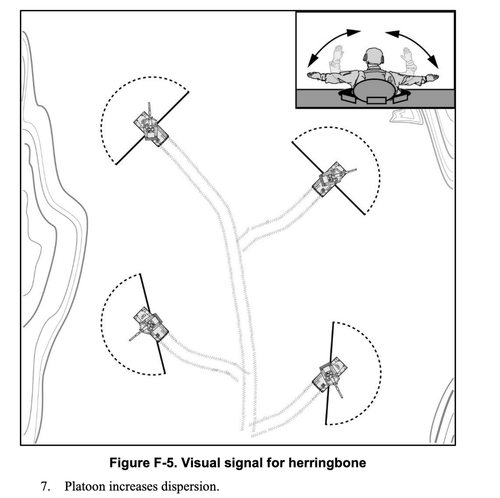 Figure F-5. Visual signal for herringbone

7. Platoon increases dispersion.