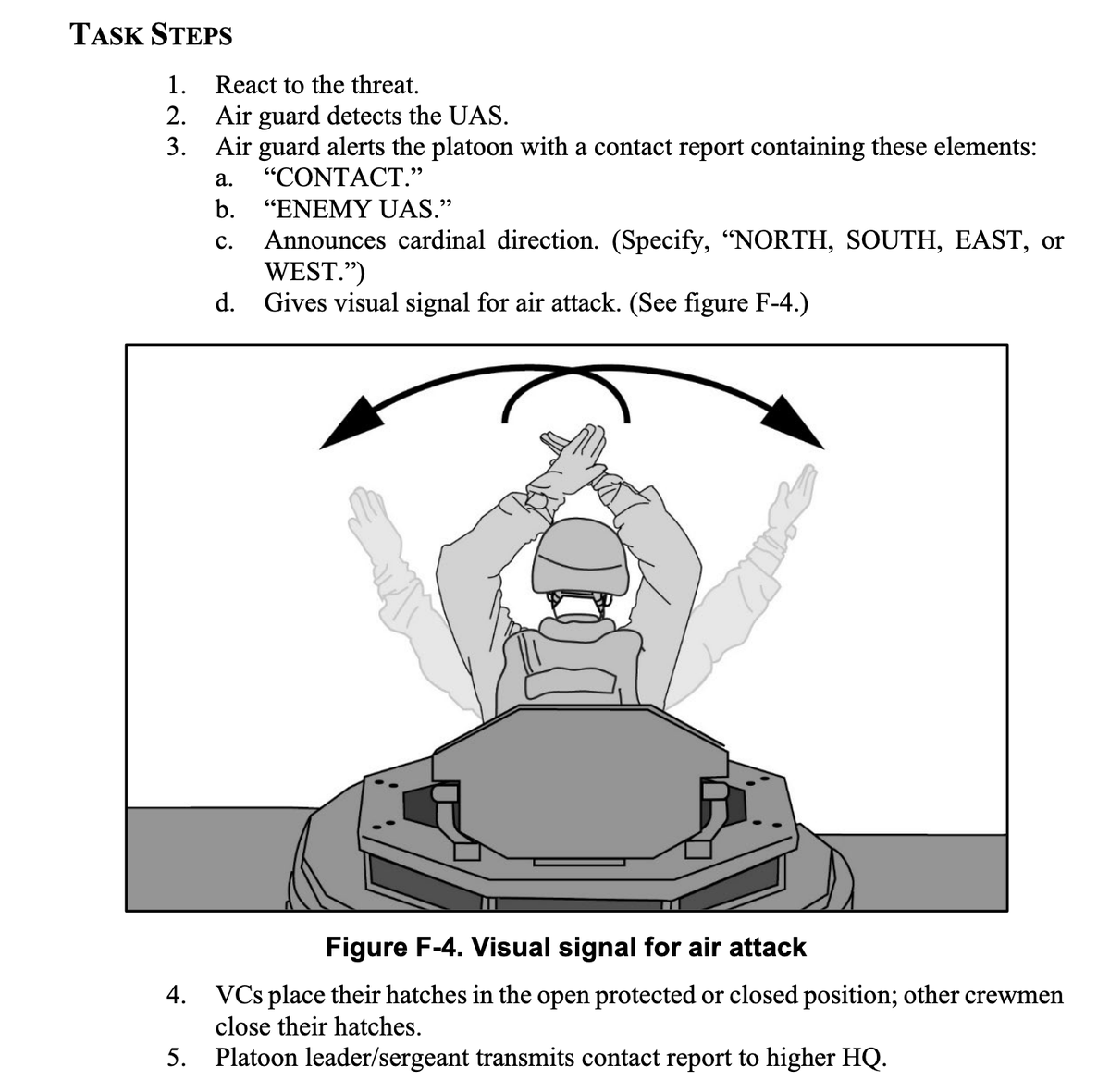 TASK STEPS

1. React to the threat.
2. Air guard detects the UAS.
3. Air guard alerts the platoon with a contact report containing these elements:
a. “CONTACT.”
b. “ENEMY UAS.”
c. Announces cardinal direction. (Specify, “NORTH, SOUTH, EAST, or WEST.”)
d. Gives visual signal for air attack. (See figure F-4.)

Figure F-4. Visual signal for air attack

4. VCs place their hatches in the open protected or closed position; other crewmen close their hatches.
5. Platoon leader/sergeant transmits contact report to higher HQ.