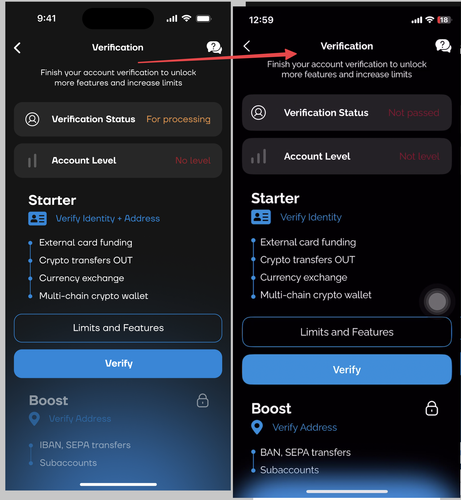 9:41

Verification

Finish your account verification to unlock more features and increase limits

Verification Status For processing

Account Level No level

Starter

Verify Identity + Address

External card funding
Crypto transfers OUT
Currency exchange
Multi-chain crypto wallet

Limits and Features

Verify

Boost

Verify Address

IBAN, SEPA transfers
Subaccounts

12:59 18

Verification

Finish your account verification to unlock more features and increase limits

Verification Status Not passed

Account Level Not level

Starter

Verify Identity

External card funding
Crypto transfers OUT
Currency exchange
Multi-chain crypto wallet

Limits and Features

Verify

Boost

Verify Address

BAN, SEPA transfers
Subaccounts