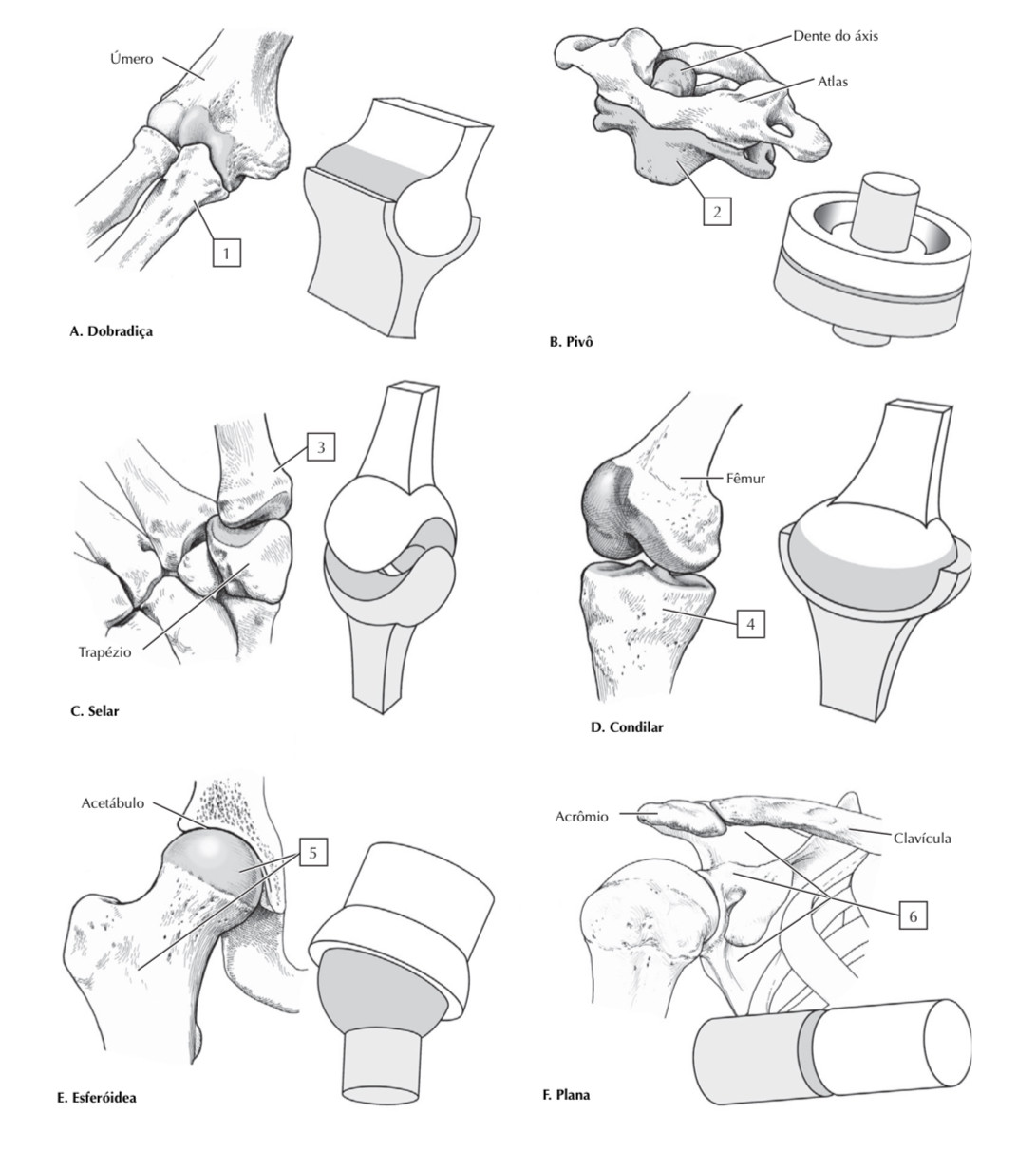 Úmero

1

A. Dobradiça

Dente do áxis

Atlas

2

B. Pivô

3

Trapézio

C. Selar

Fêmur

4

D. Condilar

Acetábulo

5

E. Esferóidea

Acrômio

Clavícula

6

F. Plana