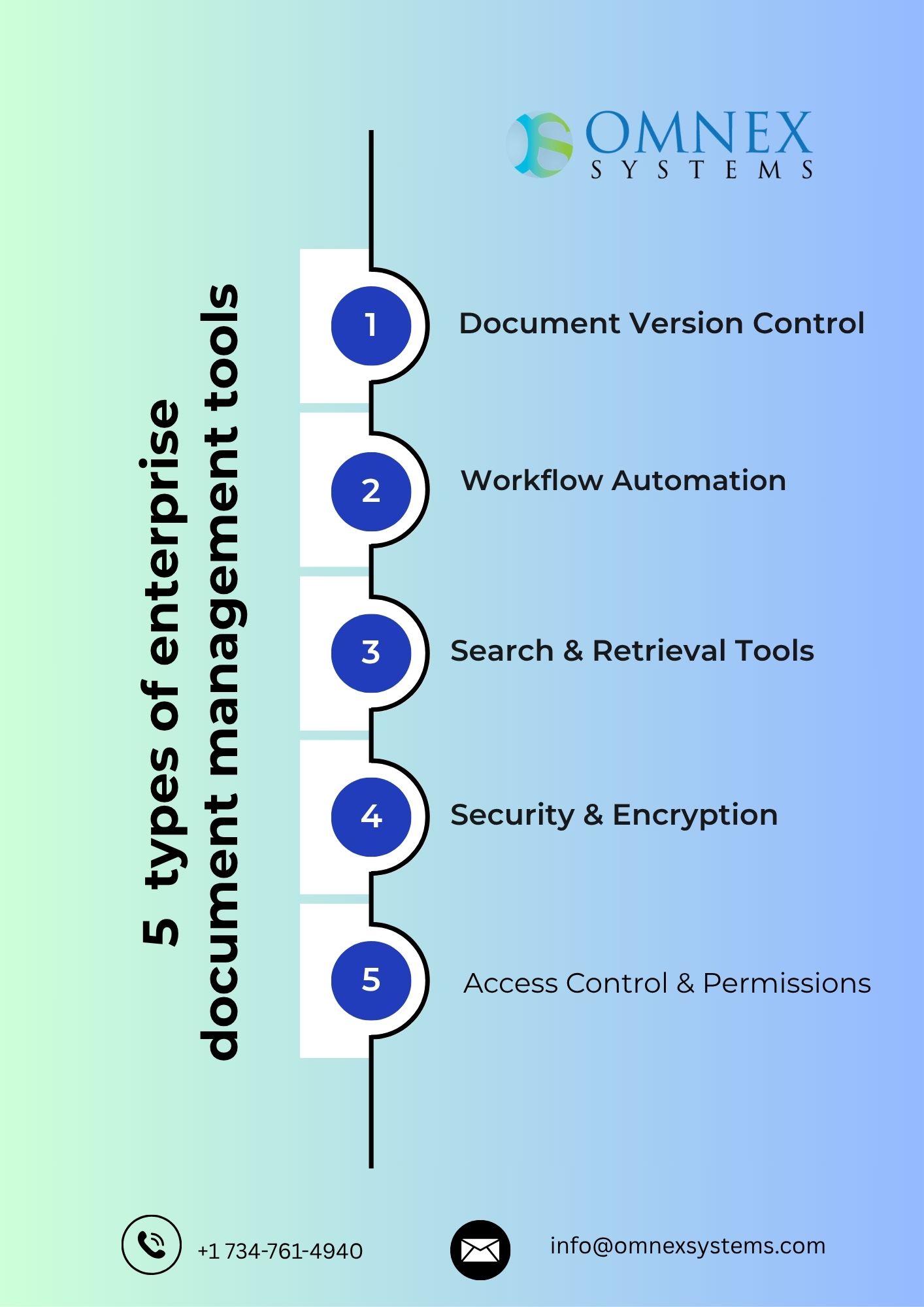 OMNEX SYSTEMS

5 types of enterprise document management tools

1 Document Version Control

2 Workflow Automation

3 Search & Retrieval Tools

4 Security & Encryption

5 Access Control & Permissions

+1 734-761-4940

info@omnexsystems.com