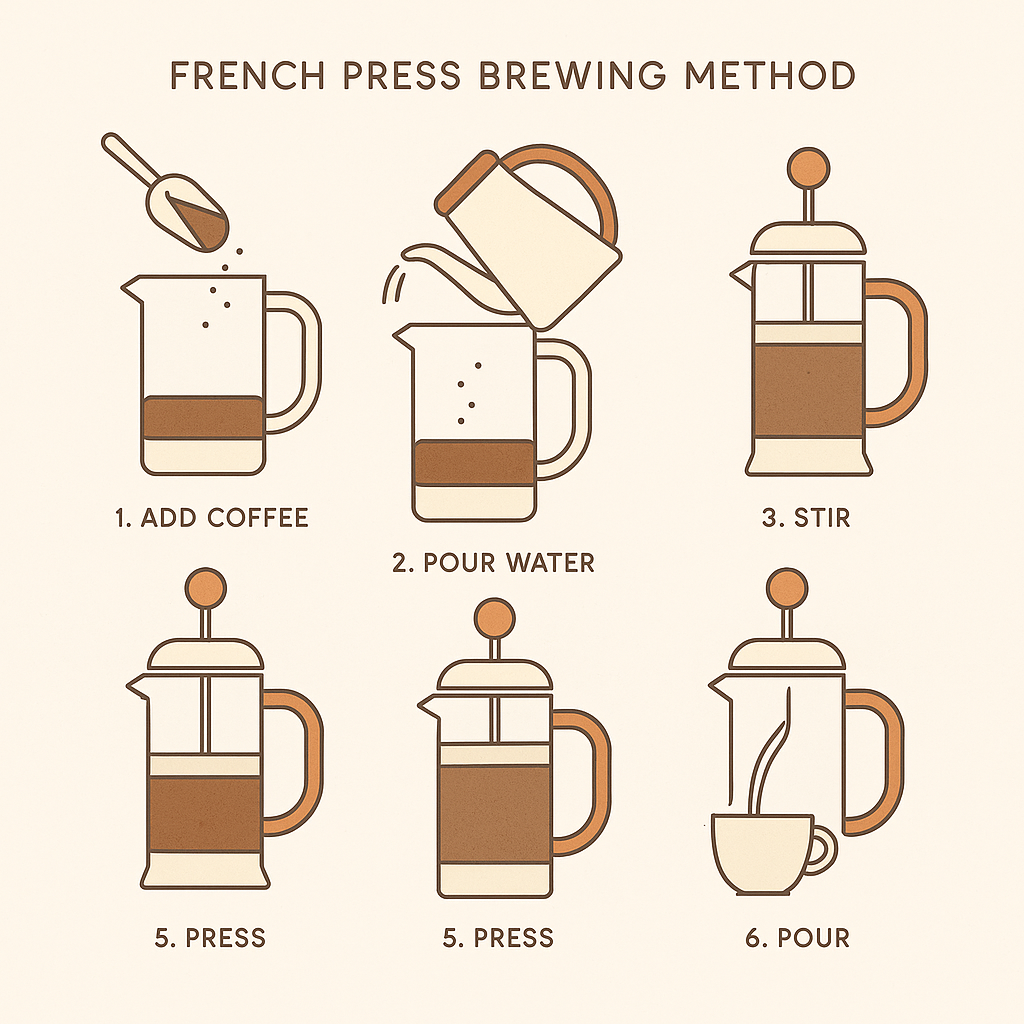 FRENCH PRESS BREWING METHOD

1. ADD COFFEE

2. POUR WATER

3. STIR

5. PRESS

5. PRESS

6. POUR