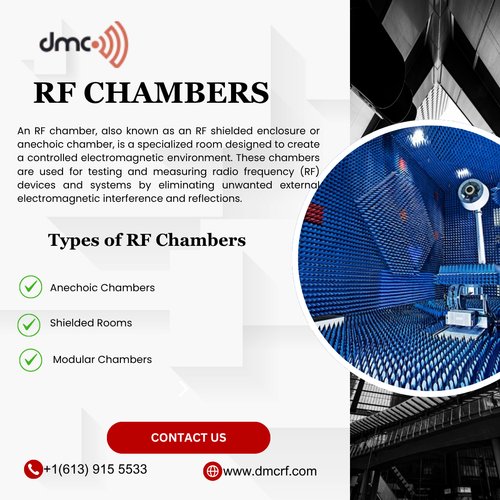 dmc

RF CHAMBERS

An RF chamber, also known as an RF shielded enclosure or anechoic chamber, is a specialized room designed to create a controlled electromagnetic environment. These chambers are used for testing and measuring radio frequency (RF) devices and systems by eliminating unwanted external electromagnetic interference and reflections.

Types of RF Chambers

Anechoic Chambers

Shielded Rooms

Modular Chambers

CONTACT US

+1(613) 915 5533

www.dmcrf.com